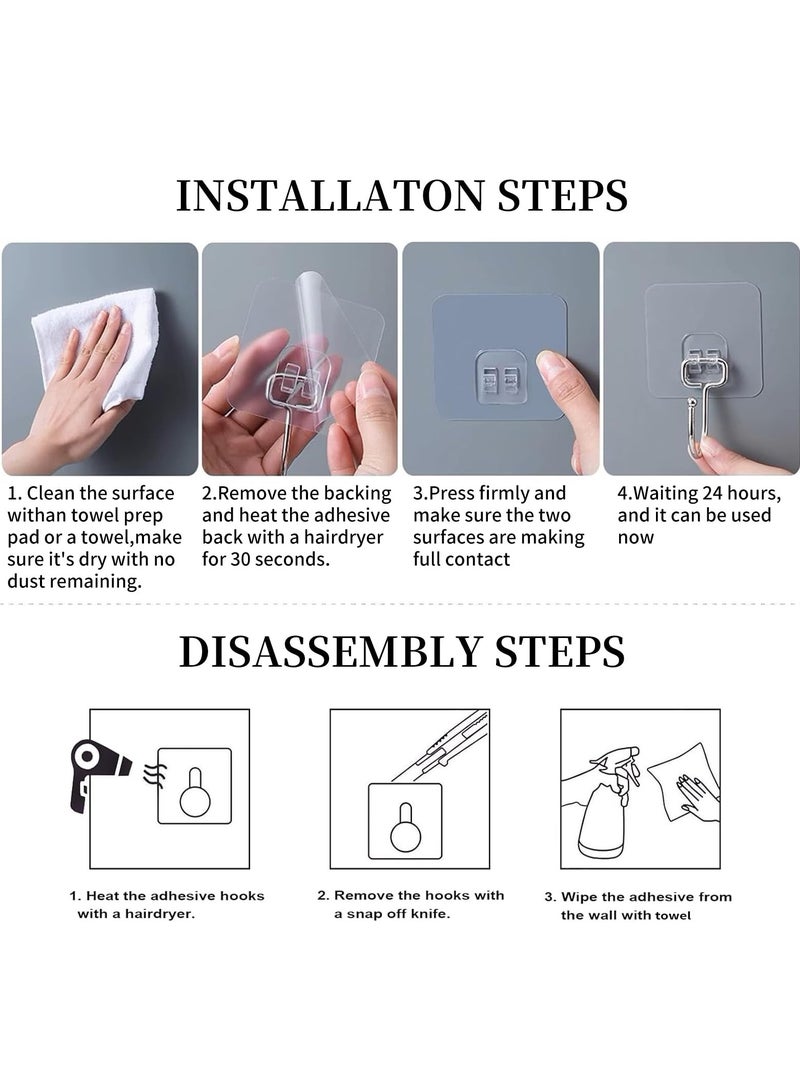 INSTALLATON STEPS

1. Clean the surface withan towel prep pad or a towel,make sure it's dry with no dust remaining.

2.Remove the backing and heat the adhesive back with a hairdryer for 30 seconds.

3.Press firmly and make sure the two surfaces are making full contact

4.Waiting 24 hours, and it can be used now

DISASSEMBLY STEPS

1. Heat the adhesive hooks with a hairdryer.

2. Remove the hooks with a snap off knife.

3. Wipe the adhesive from the wall with towel