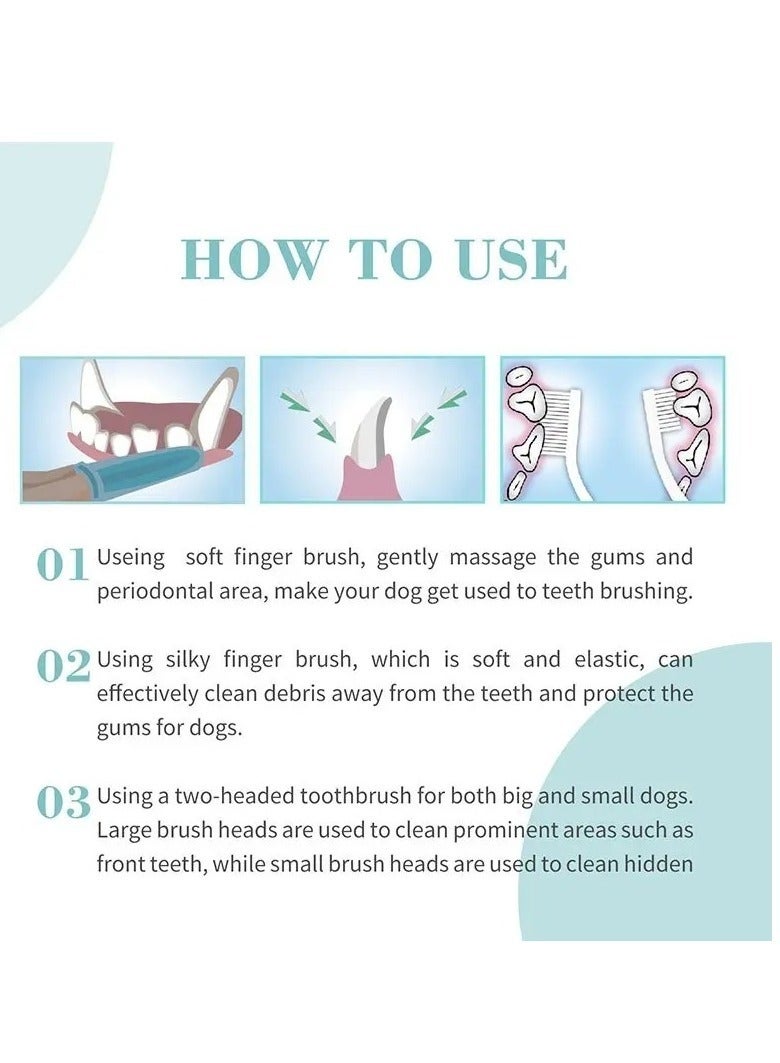 HOW TO USE

01 Useing soft finger brush, gently massage the gums and periodontal area, make your dog get used to teeth brushing.

02 Using silky finger brush, which is soft and elastic, can effectively clean debris away from the teeth and protect the gums for dogs.

03 Using a two-headed toothbrush for both big and small dogs. Large brush heads are used to clean prominent areas such as front teeth, while small brush heads are used to clean hidden