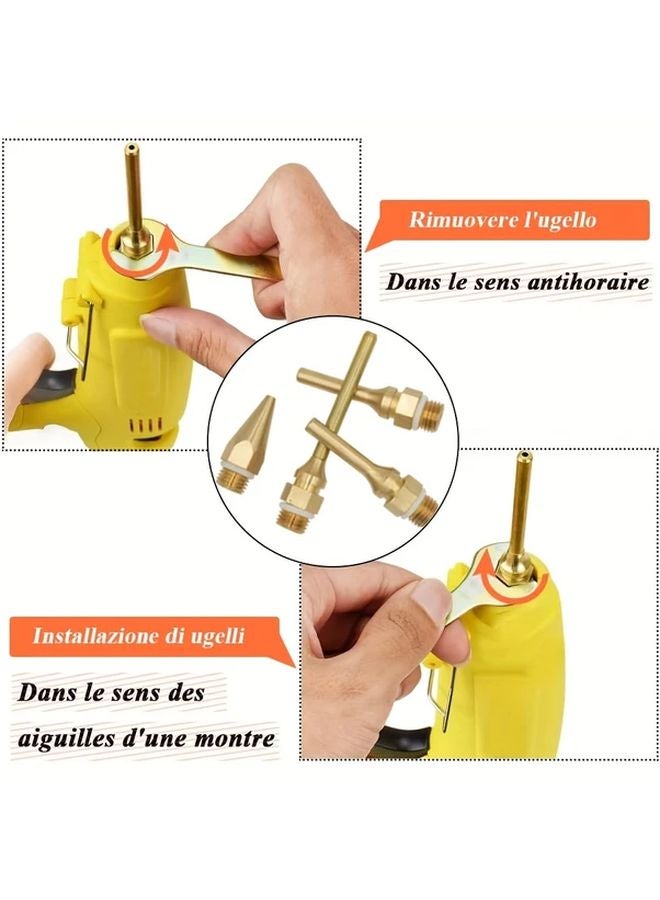 Rimuovere l'ugello

Dans le sens antihoraire

Installazione di ugelli

Dans le sens des aiguilles d'une montre