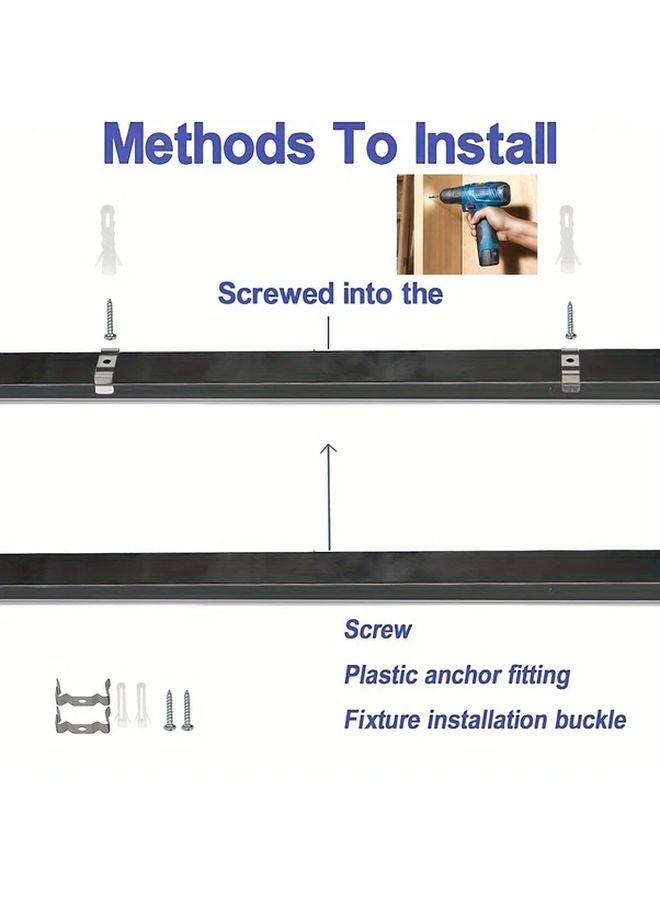 Methods To Install

Screwed into the

Screw

Plastic anchor fitting

Fixture installation buckle