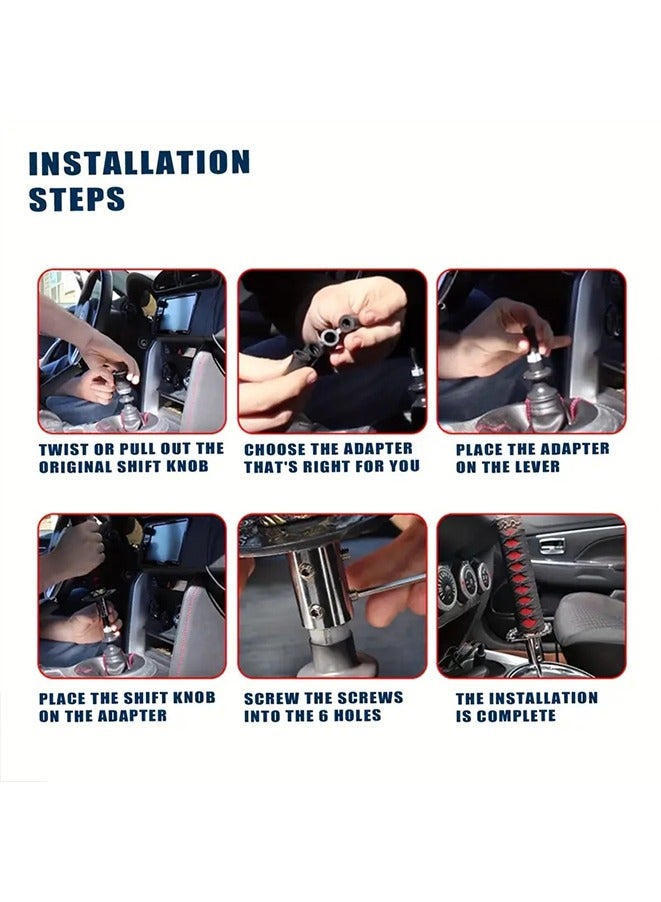 INSTALLATION STEPS

TWIST OR PULL OUT THE ORIGINAL SHIFT KNOB

CHOOSE THE ADAPTER THAT'S RIGHT FOR YOU

PLACE THE ADAPTER ON THE LEVER

PLACE THE SHIFT KNOB ON THE ADAPTER

SCREW THE SCREWS INTO THE 6 HOLES

THE INSTALLATION IS COMPLETE