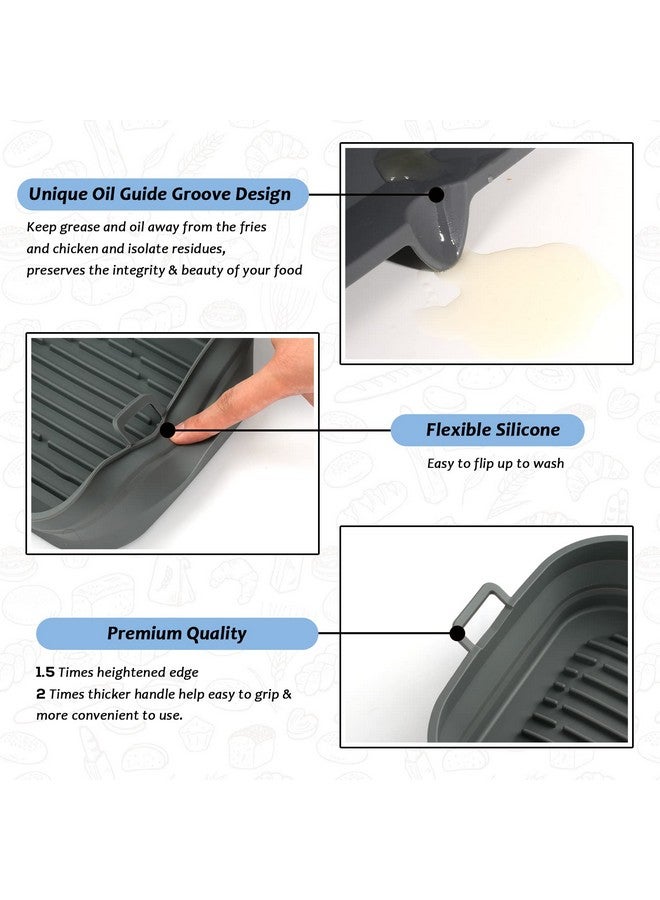 Unique Oil Guide Groove Design

Keep grease and oil away from the fries and chicken and isolate residues, preserves the integrity & beauty of your food

Flexible Silicone

Easy to flip up to wash

Premium Quality

1.5 Times heightened edge
2 Times thicker handle help easy to grip & more convenient to use.