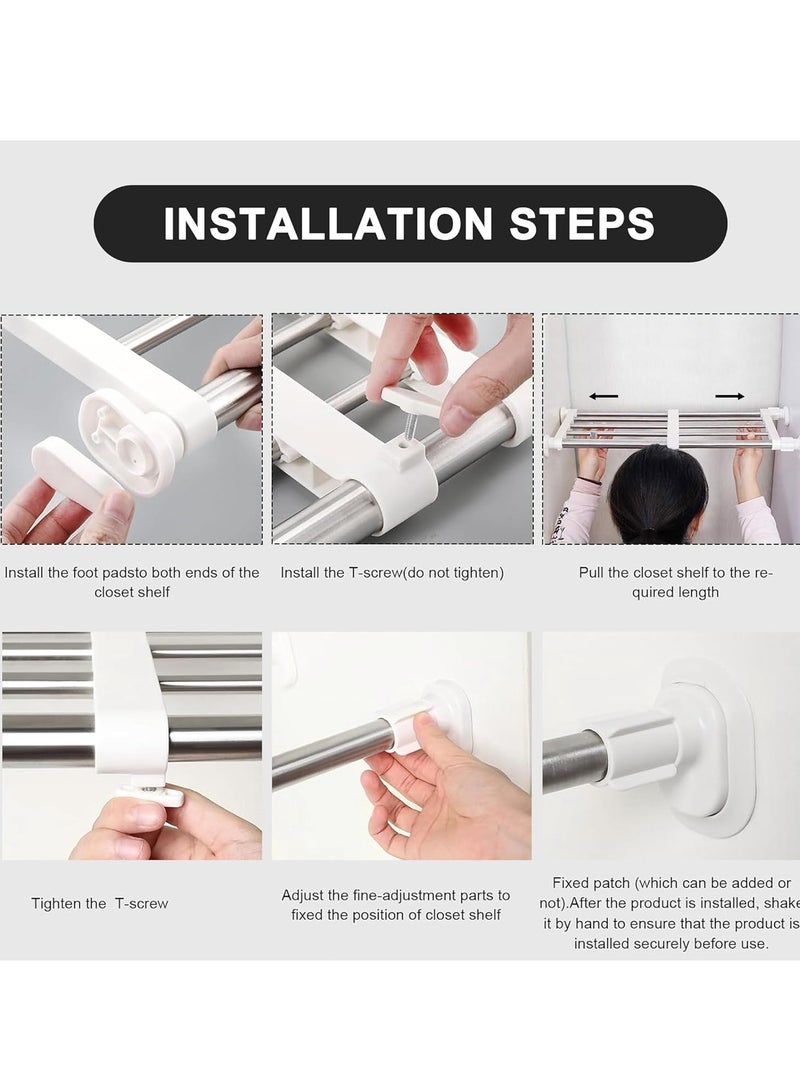 INSTALLATION STEPS

Install the foot padsto both ends of the closet shelf

Install the T-screw(do not tighten)

Pull the closet shelf to the required length

Tighten the T-screw

Adjust the fine-adjustment parts to fixed the position of closet shelf

Fixed patch (which can be added or not).After the product is installed, shake it by hand to ensure that the product is installed securely before use.