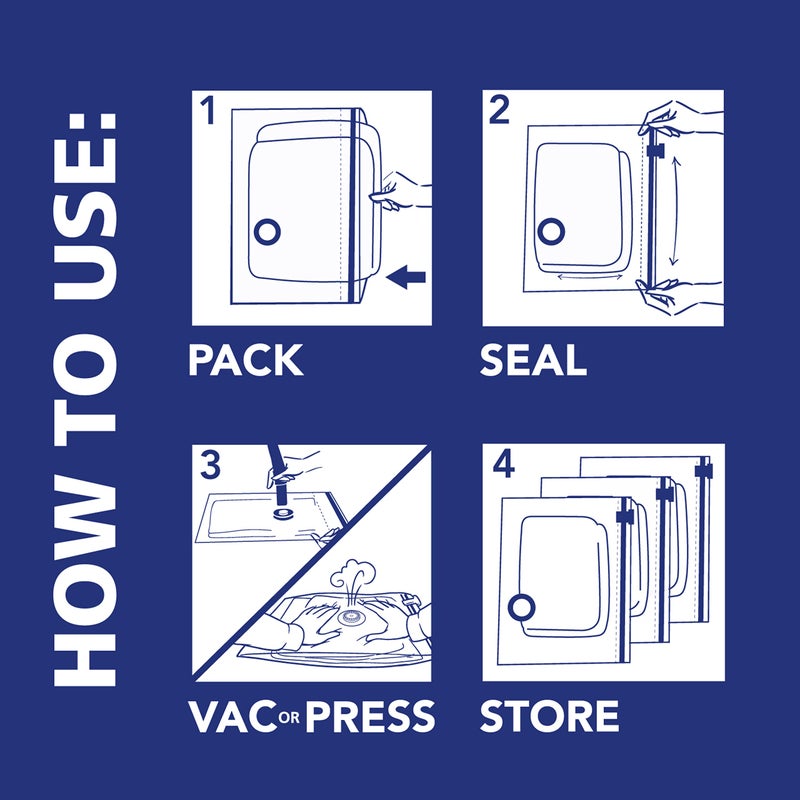 HOW TO USE:

1

PACK

2

SEAL

3

VAC OR PRESS

4

STORE