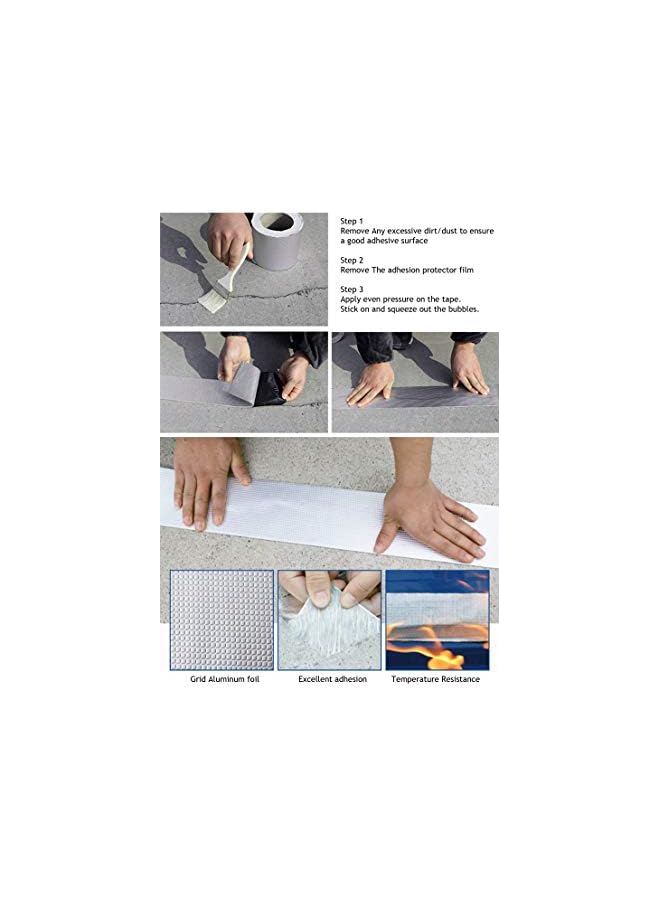 Step 1
Remove Any excessive dirt/dust to ensure a good adhesive surface

Step 2
Remove The adhesion protector film

Step 3
Apply even pressure on the tape.
Stick on and squeeze out the bubbles.

Grid Aluminum foil

Excellent adhesion

Temperature Resistance