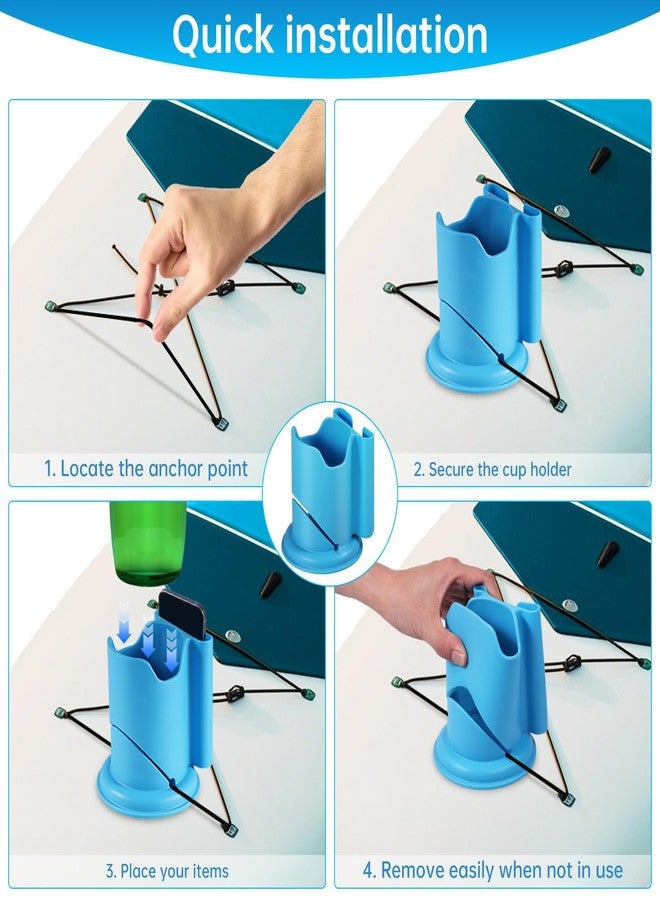 Quick installation

1. Locate the anchor point

2. Secure the cup holder

3. Place your items

4. Remove easily when not in use