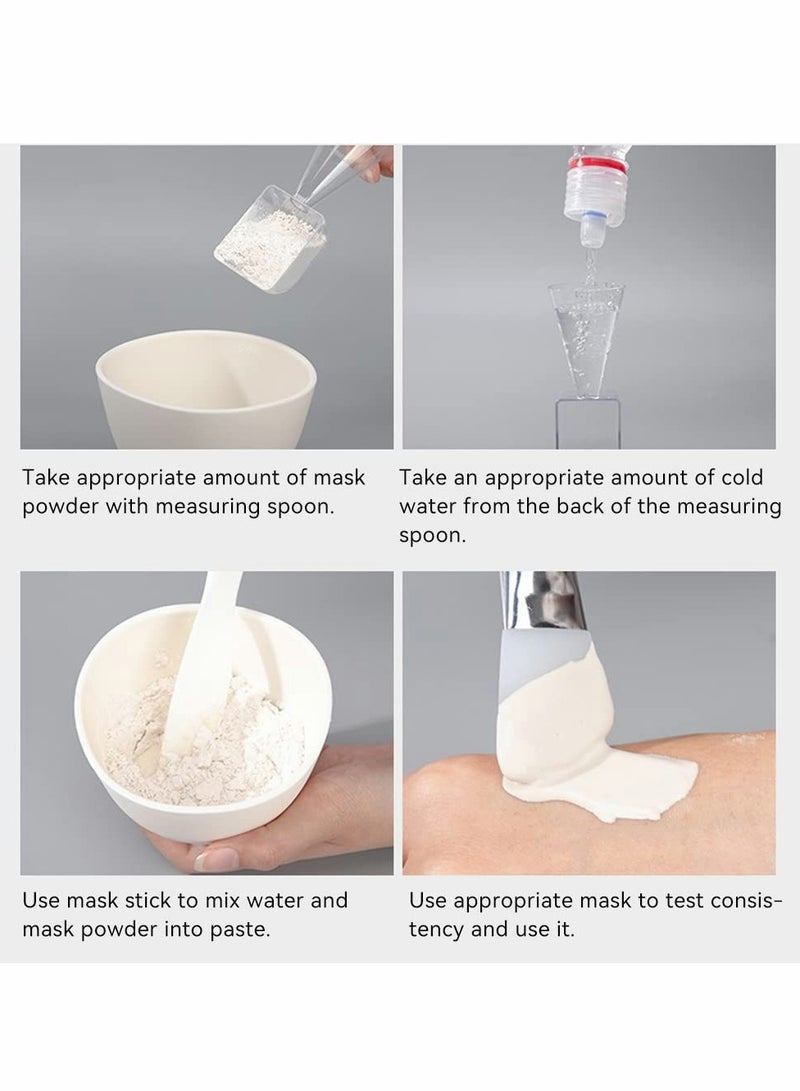 Take appropriate amount of mask powder with measuring spoon.

Take an appropriate amount of cold water from the back of the measuring spoon.

Use mask stick to mix water and mask powder into paste.

Use appropriate mask to test consistency and use it.