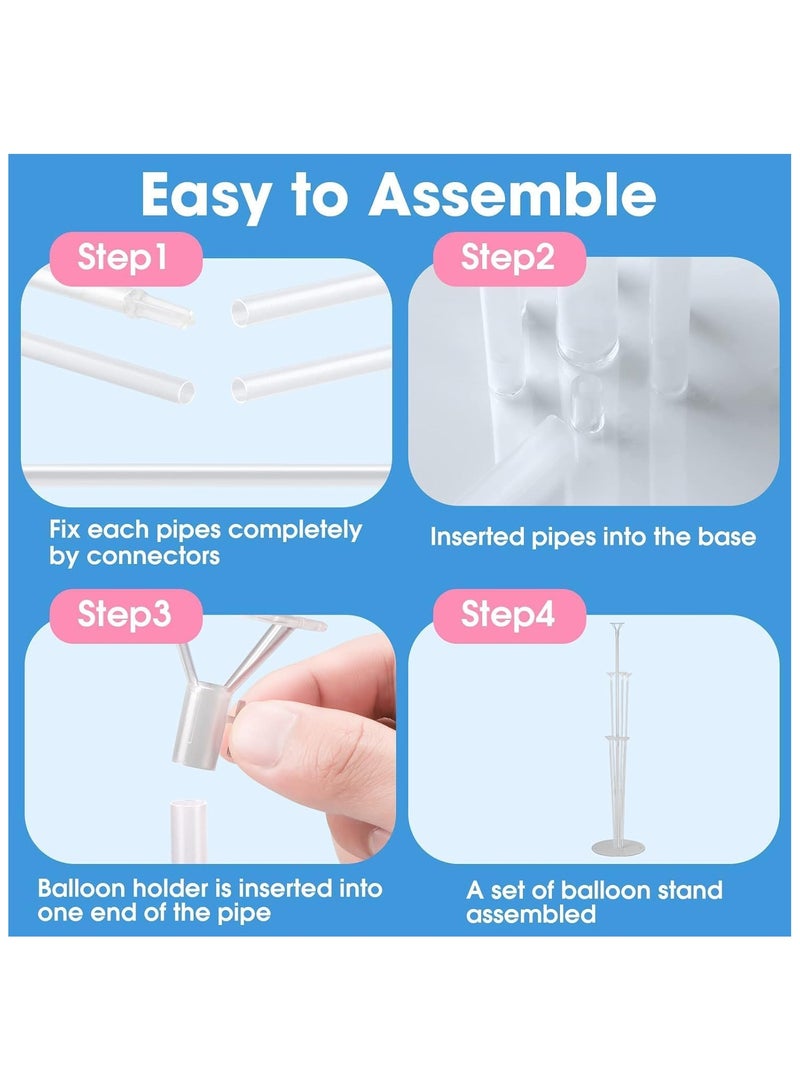 Easy to Assemble

Step1

Fix each pipes completely by connectors

Step2

Inserted pipes into the base

Step3

Balloon holder is inserted into one end of the pipe

Step4

A set of balloon stand assembled