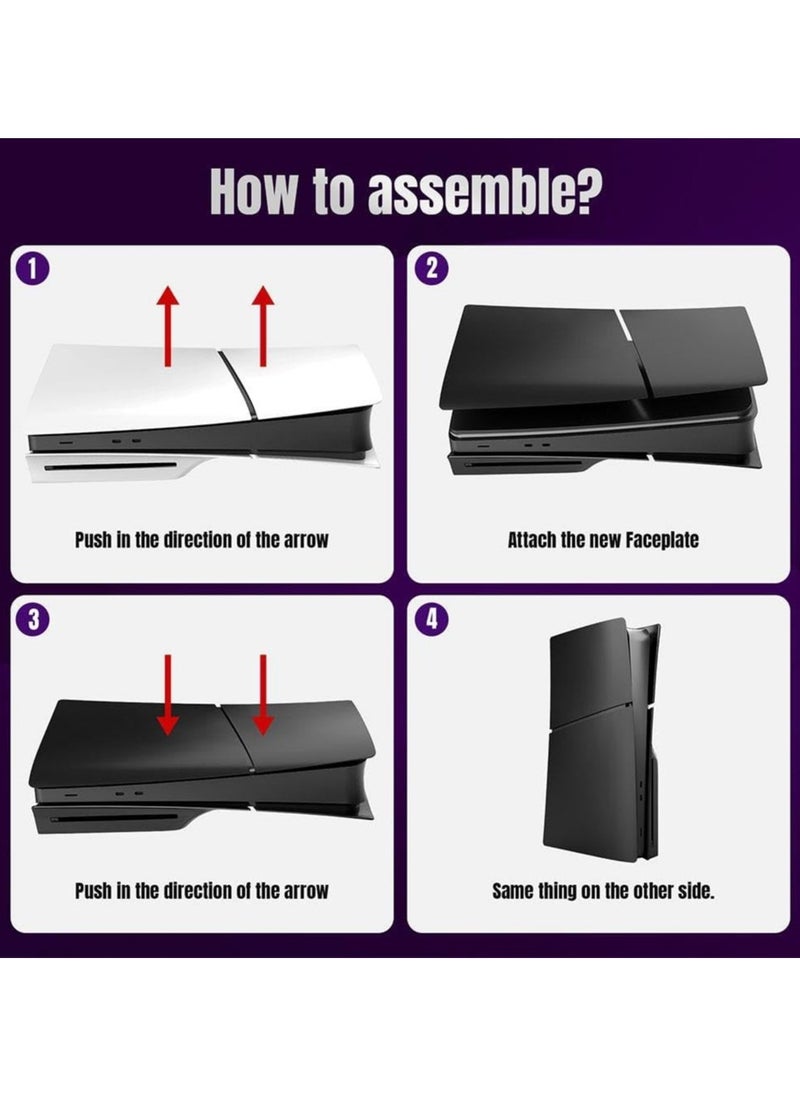 How to assemble?

1

Push in the direction of the arrow

2

Attach the new Faceplate

3

Push in the direction of the arrow

4

Same thing on the other side.