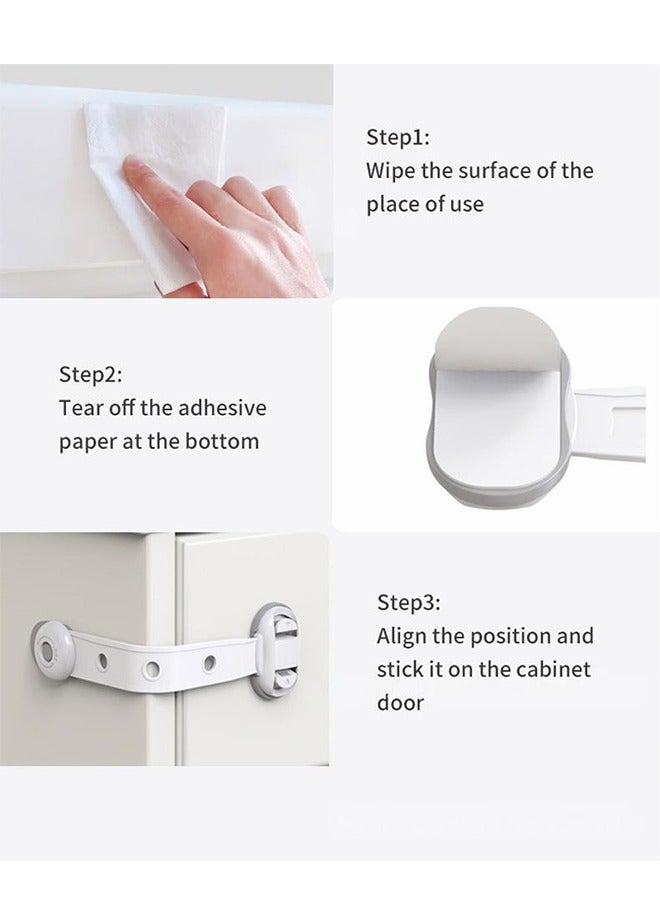 Step1:
Wipe the surface of the place of use

Step2:
Tear off the adhesive paper at the bottom

Step3:
Align the position and stick it on the cabinet door