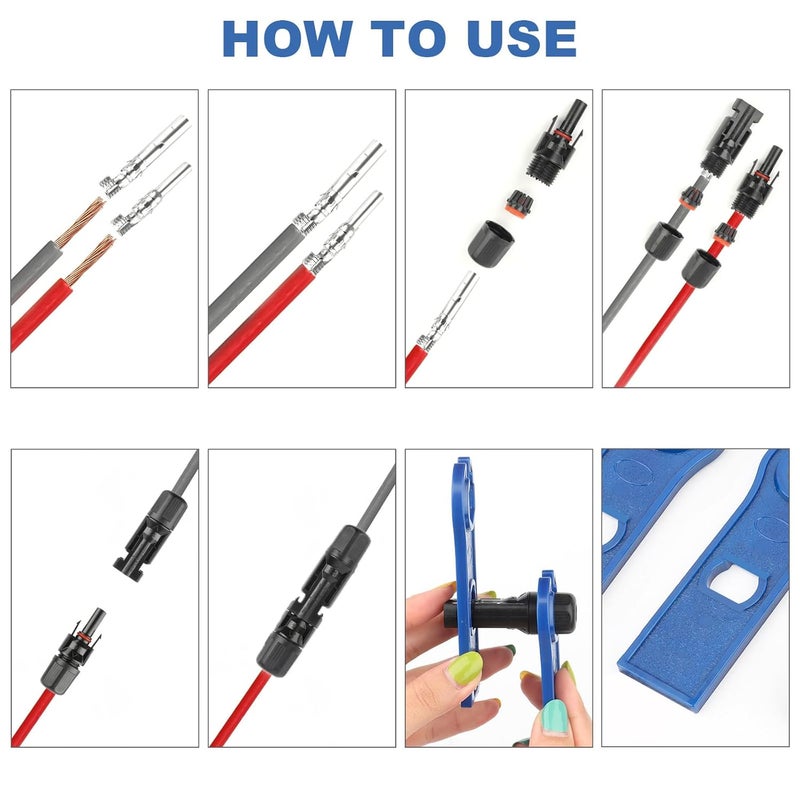 HOW TO USE