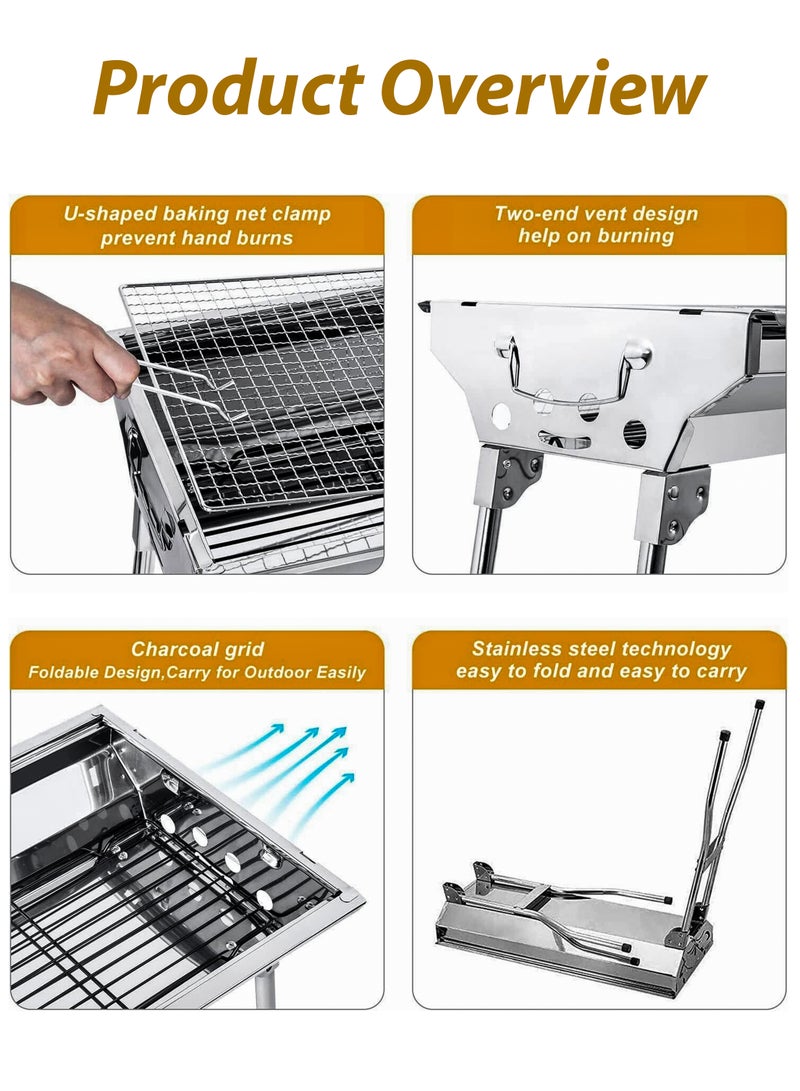 Product Overview

U-shaped baking net clamp prevent hand burns

Two-end vent design help on burning

Charcoal grid
Foldable Design,Carry for Outdoor Easily

Stainless steel technology easy to fold and easy to carry