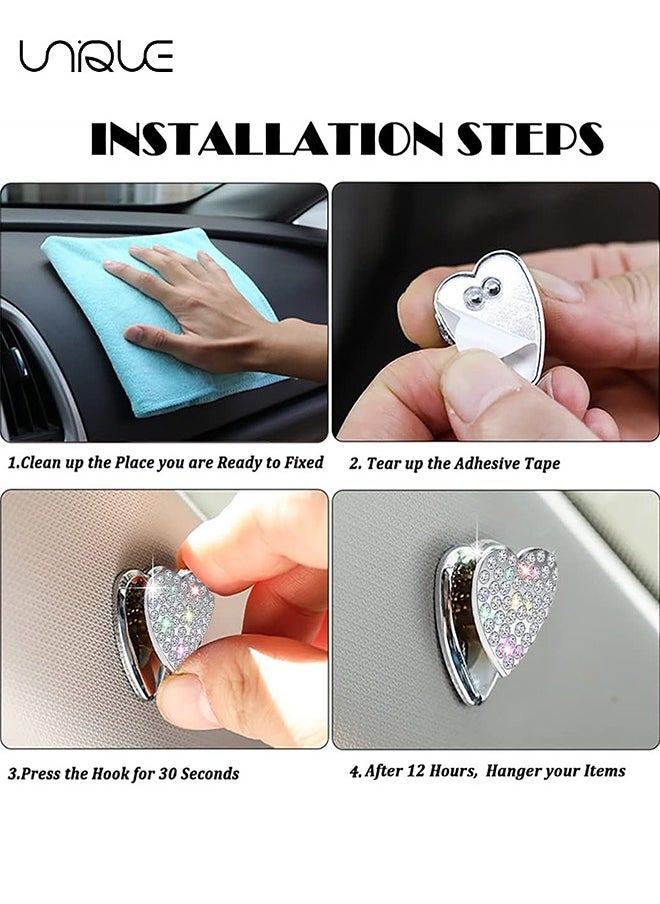 UNIQUE

INSTALLATION STEPS

1.Clean up the Place you are Ready to Fixed

2. Tear up the Adhesive Tape

3.Press the Hook for 30 Seconds

4. After 12 Hours, Hanger your Items