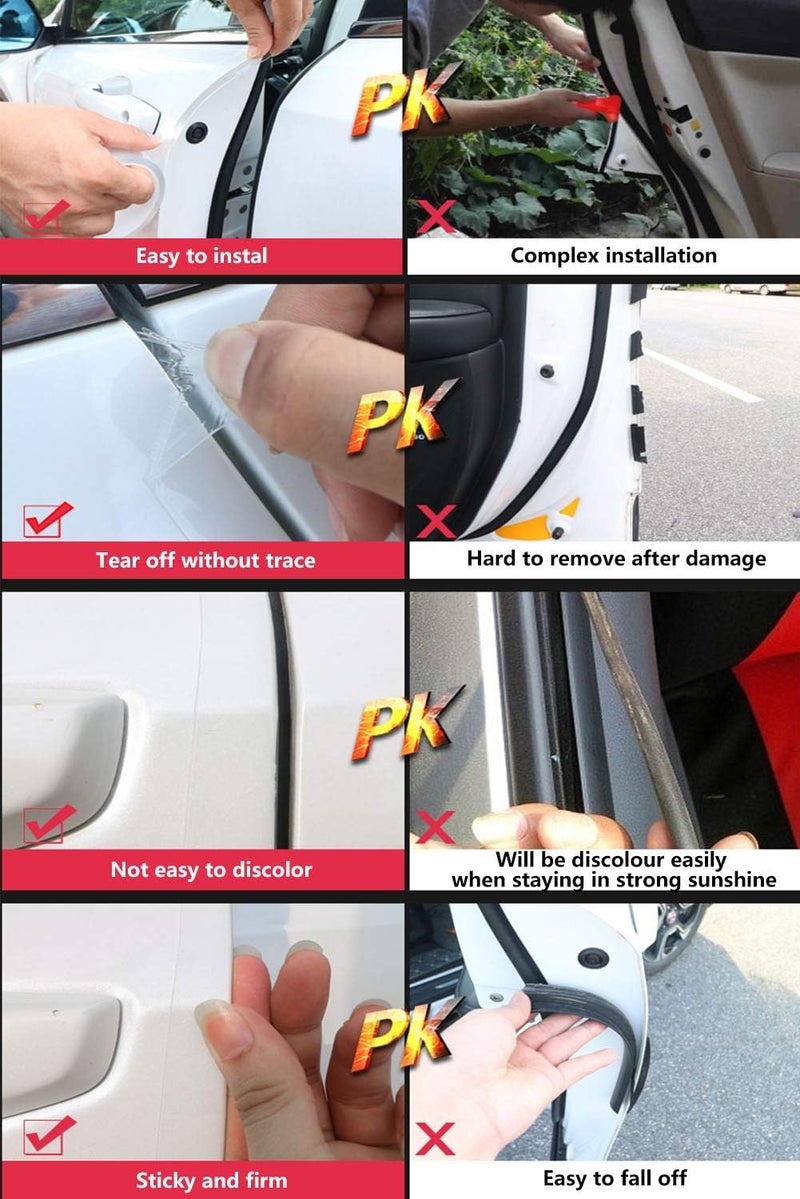 PK

Easy to instal

Complex installation

PK

Tear off without trace

Hard to remove after damage

PK

Not easy to discolor

Will be discolour easily when staying in strong sunshine

PK

Sticky and firm

Easy to fall off