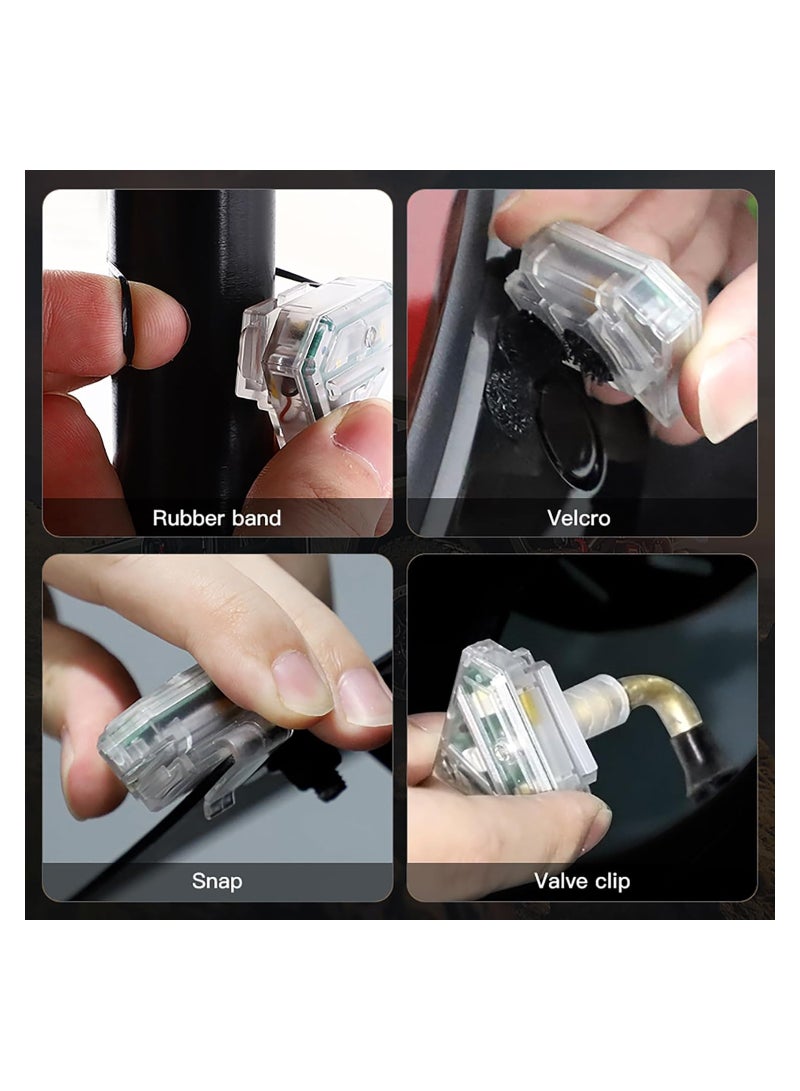 Rubber band

Velcro

Snap

Valve clip