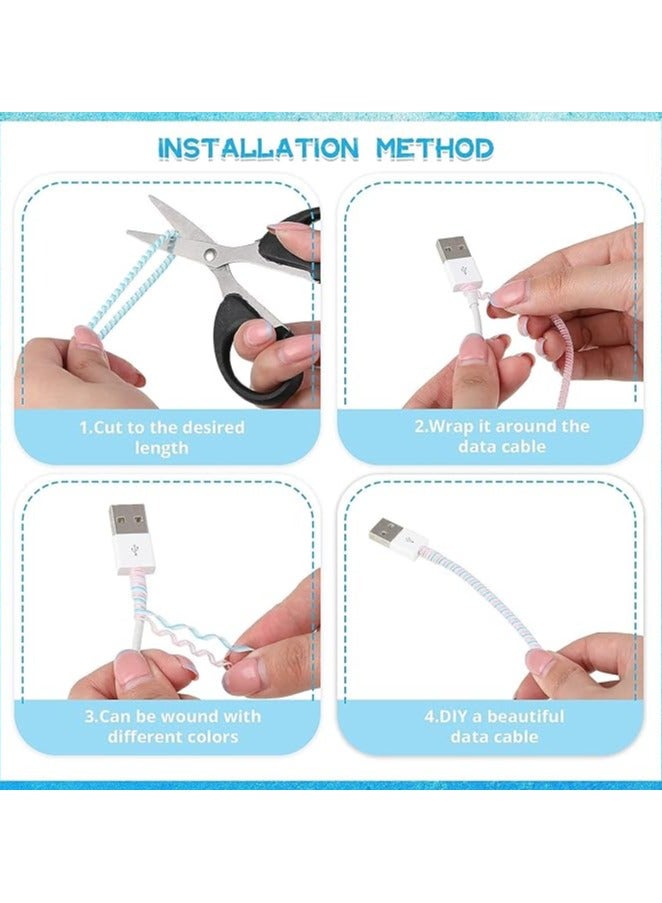 INSTALLATION METHOD

1.Cut to the desired length

2.Wrap it around the data cable

3.Can be wound with different colors

4.DIY a beautiful data cable