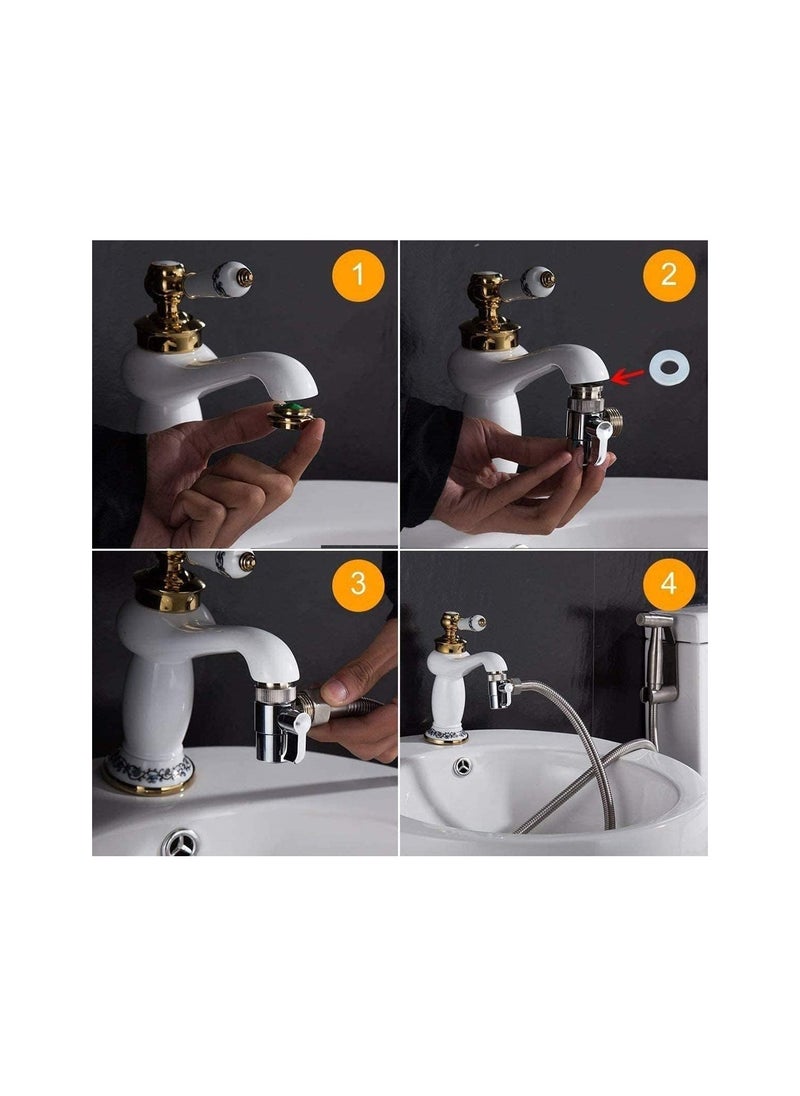 1
2
3
4