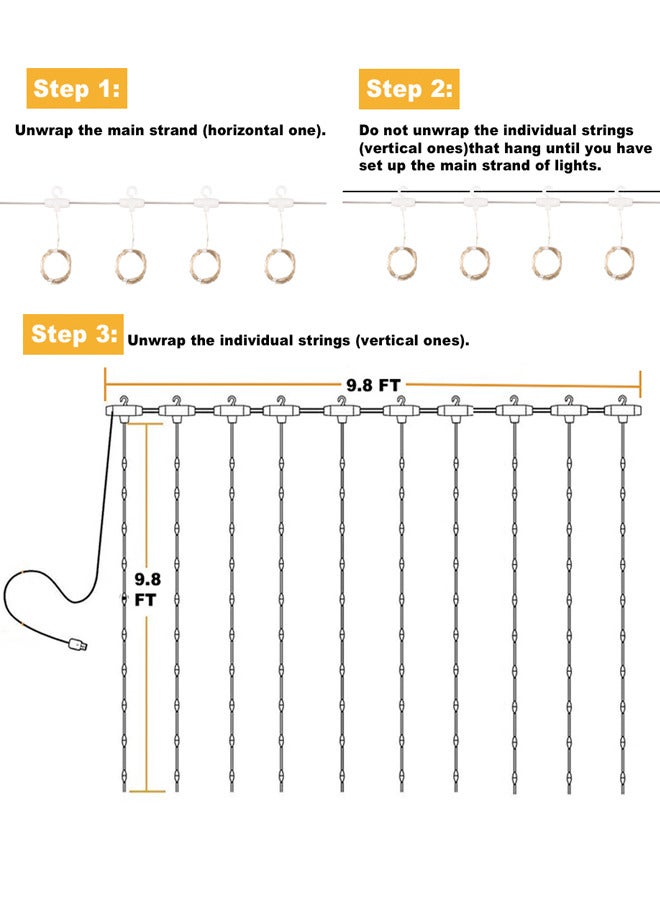 Step 1:

Unwrap the main strand (horizontal one).

Step 2:

Do not unwrap the individual strings (vertical ones)that hang until you have set up the main strand of lights.

Step 3: Unwrap the individual strings (vertical ones).

9.8 FT

9.8 FT