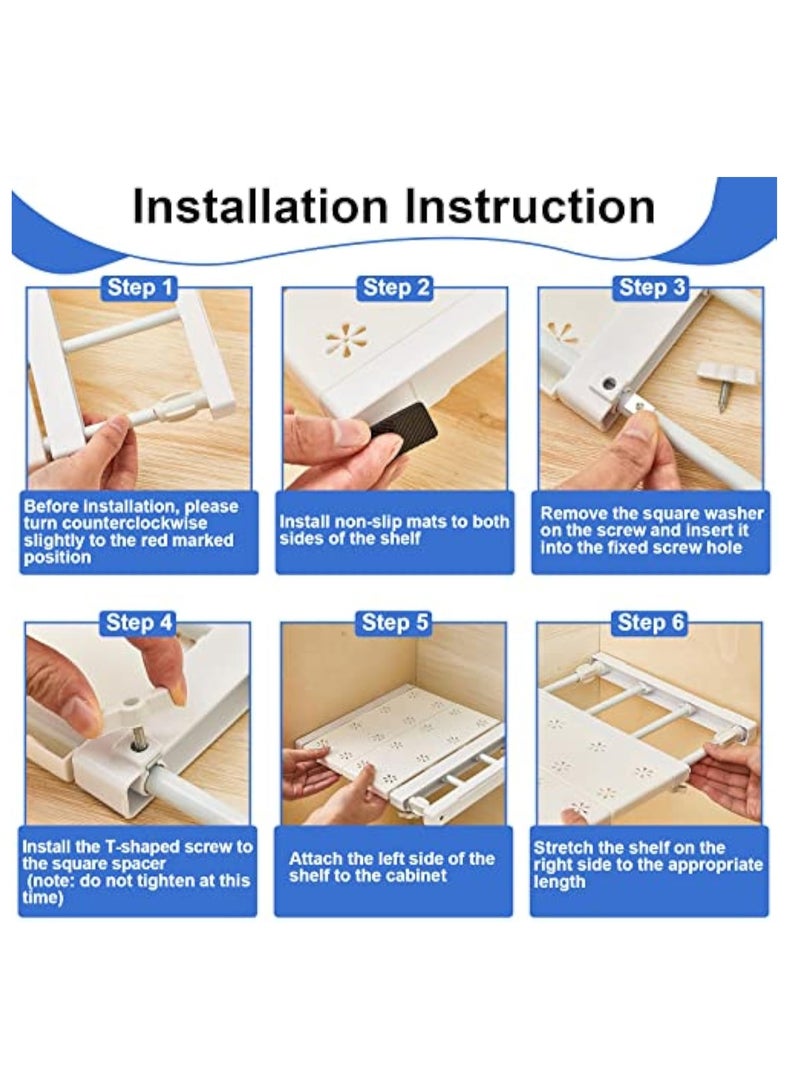 Installation Instruction

Step 1

Before installation, please turn counterclockwise slightly to the red marked position

Step 2

Install non-slip mats to both sides of the shelf

Step 3

Remove the square washer on the screw and insert it into the fixed screw hole

Step 4

Install the T-shaped screw to the square spacer (note: do not tighten at this time)

Step 5

Attach the left side of the shelf to the cabinet

Step 6

Stretch the shelf on the right side to the appropriate length