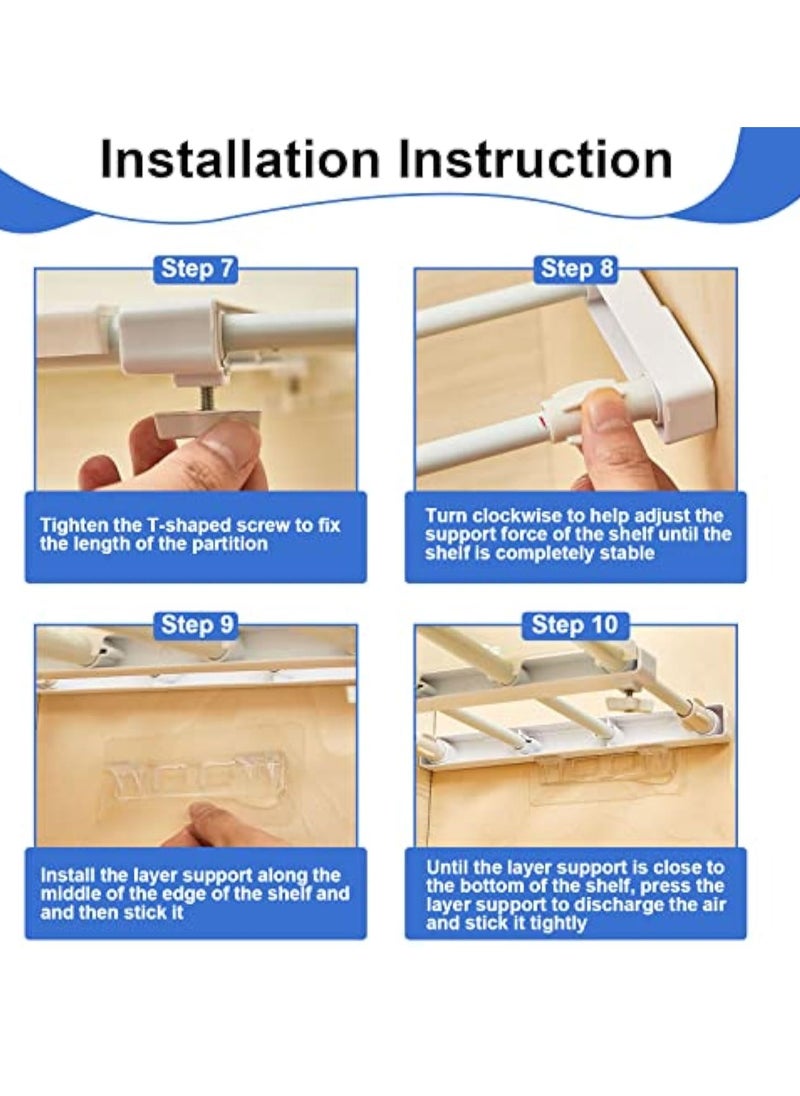 Installation Instruction

Step 7

Tighten the T-shaped screw to fix the length of the partition

Step 8

Turn clockwise to help adjust the support force of the shelf until the shelf is completely stable

Step 9

Install the layer support along the middle of the edge of the shelf and and then stick it

Step 10

Until the layer support is close to the bottom of the shelf, press the layer support to discharge the air and stick it tightly