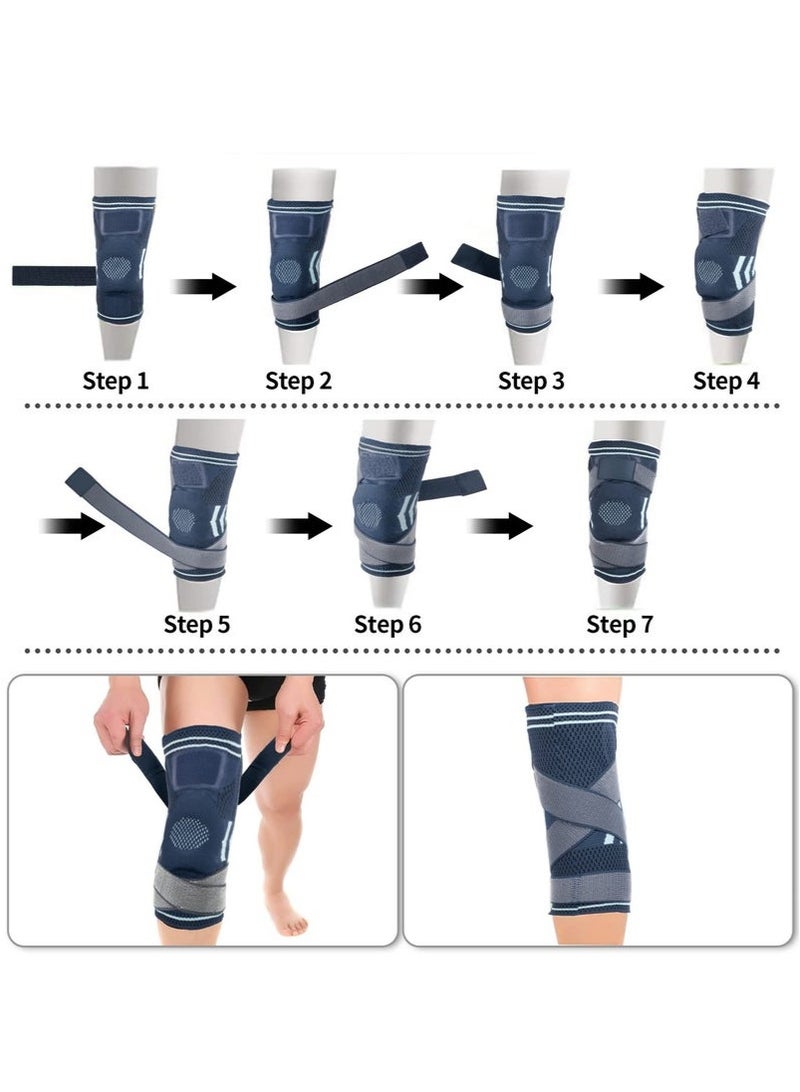 Step 1

Step 2

Step 3

Step 4

Step 5

Step 6

Step 7