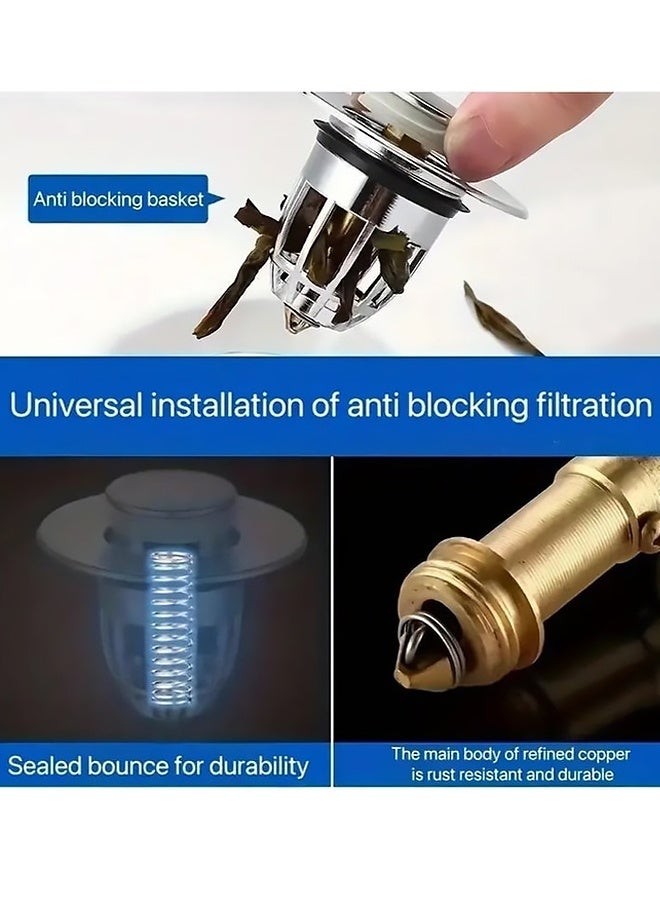 Anti blocking basket

Universal installation of anti blocking filtration

Sealed bounce for durability

The main body of refined copper is rust resistant and durable