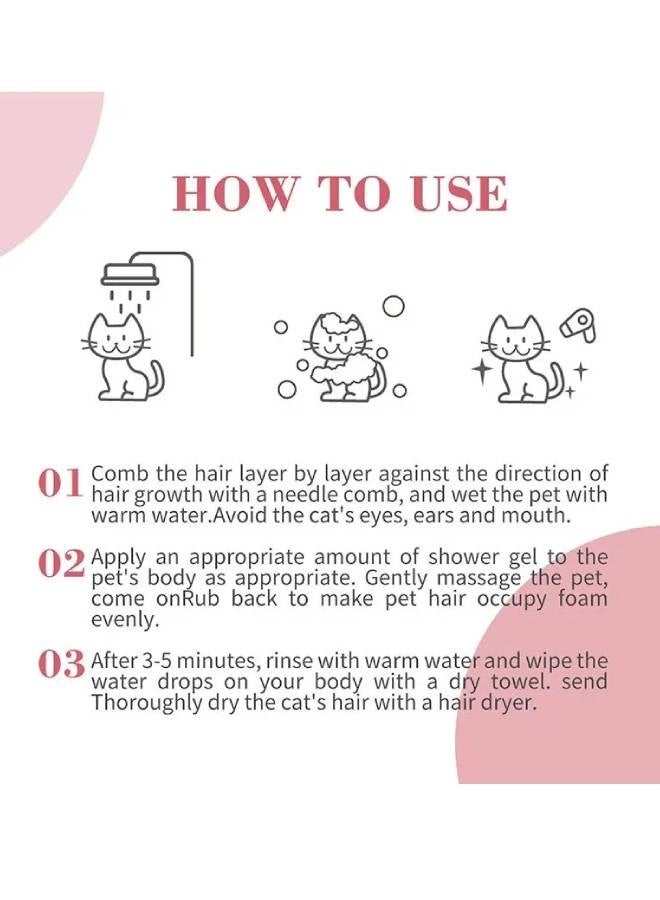 HOW TO USE

01 Comb the hair layer by layer against the direction of hair growth with a needle comb, and wet the pet with warm water.Avoid the cat's eyes, ears and mouth.

02 Apply an appropriate amount of shower gel to the pet's body as appropriate. Gently massage the pet, come onRub back to make pet hair occupy foam evenly.

03 After 3-5 minutes, rinse with warm water and wipe the water drops on your body with a dry towel. send Thoroughly dry the cat's hair with a hair dryer.