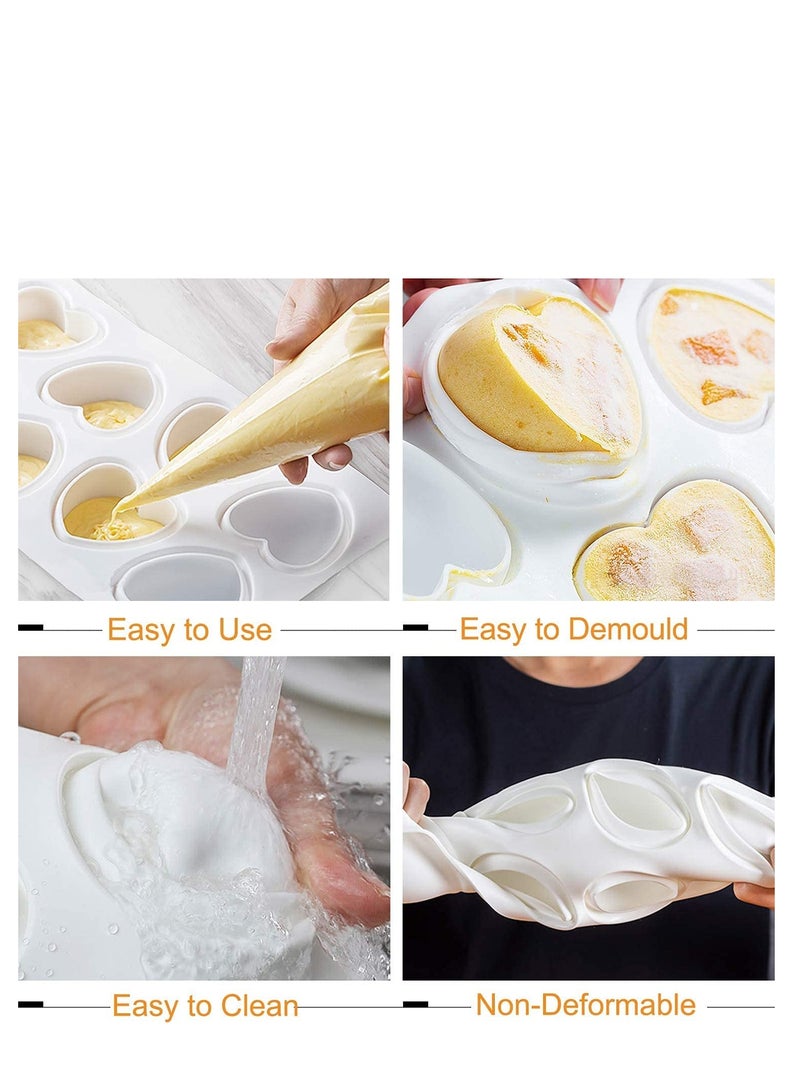 Easy to Use

Easy to Demould

Easy to Clean

Non-Deformable