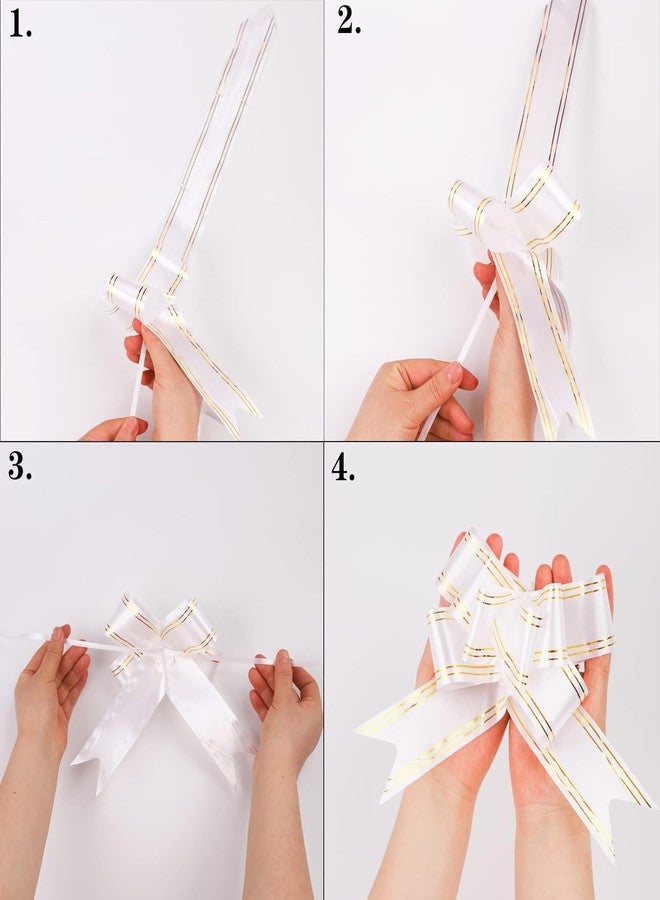 1.

2.

3.

4.