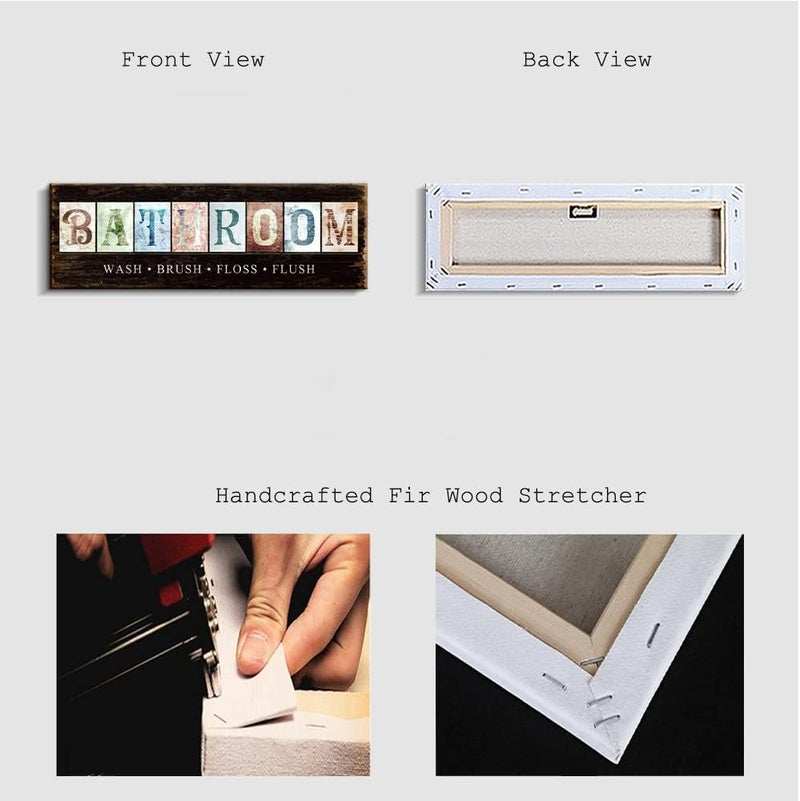 Front View

Back View

BATHROOM

WASH • BRUSH • FLOSS • FLUSH

Handcrafted Fir Wood Stretcher