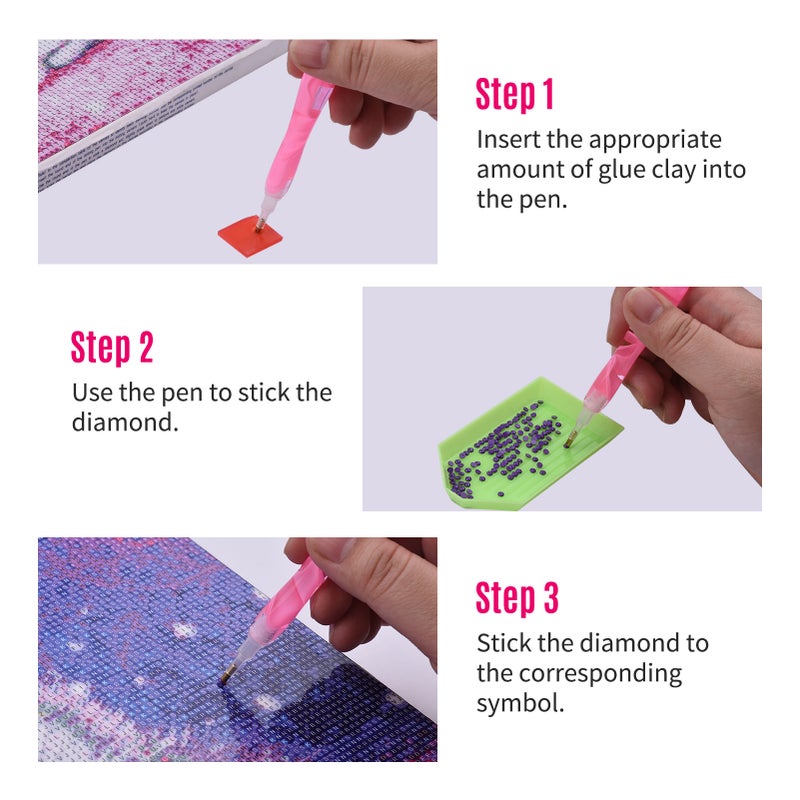 Step 1
Insert the appropriate amount of glue clay into the pen.

Step 2
Use the pen to stick the diamond.

Step 3
Stick the diamond to the corresponding symbol.