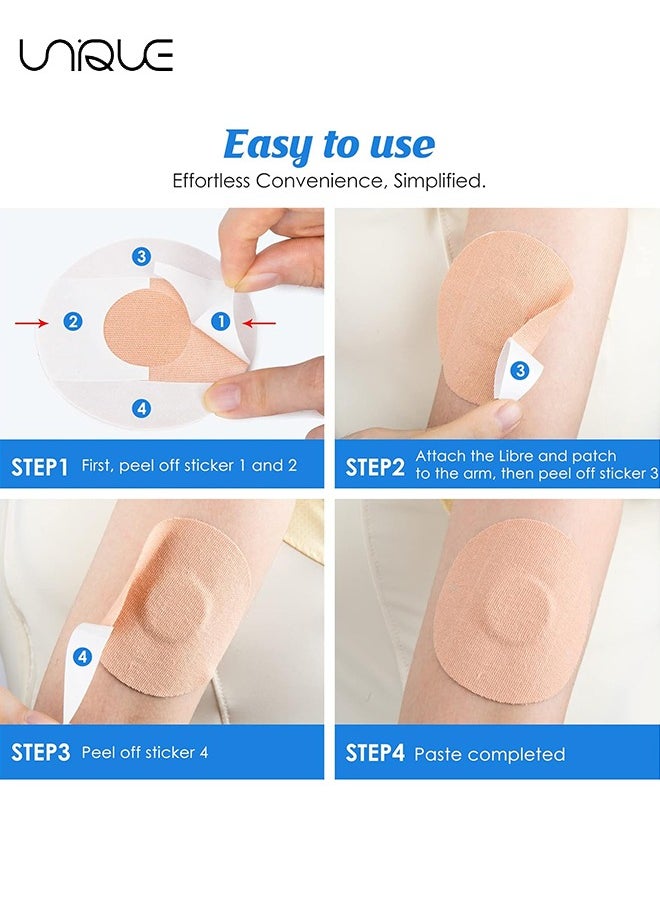 UNIQUE

Easy to use

Effortless Convenience, Simplified.

3

2

1

4

STEP1 First, peel off sticker 1 and 2

3

STEP2 Attach the Libre and patch to the arm, then peel off sticker 3

4

STEP3 Peel off sticker 4

STEP4 Paste completed