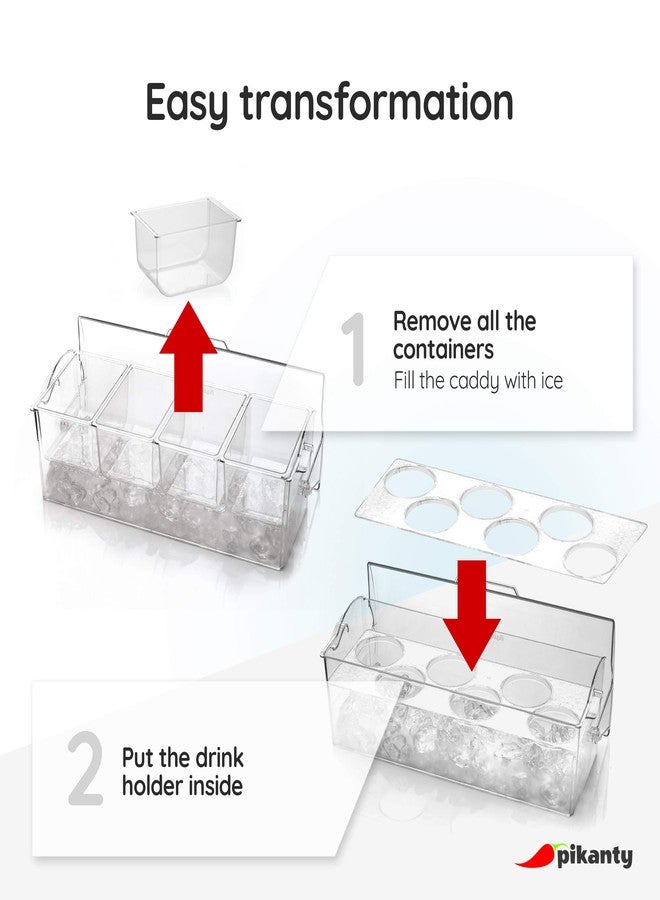 Easy transformation

1

Remove all the containers

Fill the caddy with ice

2

Put the drink holder inside

pikanty