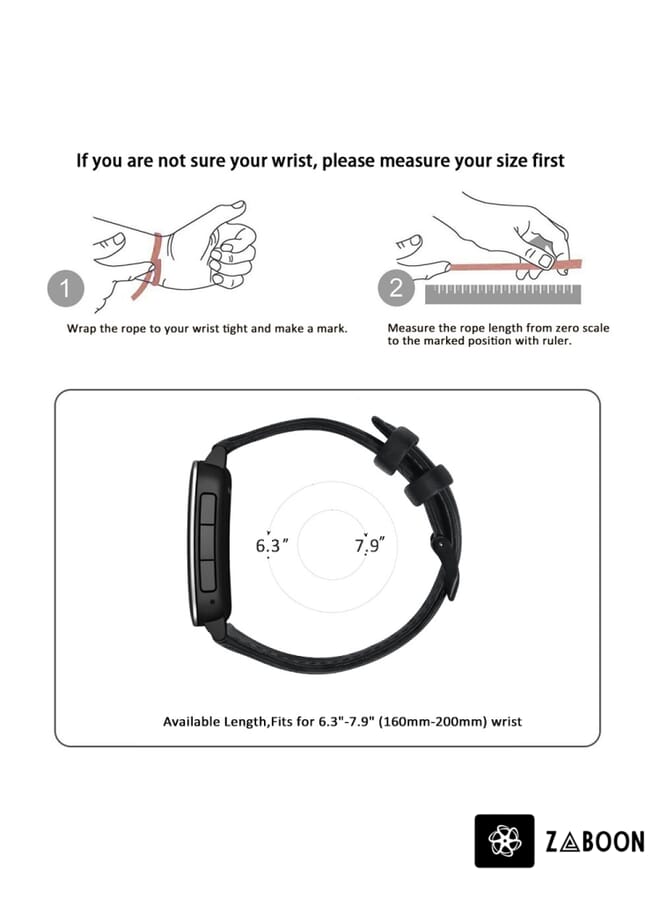 If you are not sure your wrist, please measure your size first

1

Wrap the rope to your wrist tight and make a mark.

2

Measure the rope length from zero scale to the marked position with ruler.

6.3"

7.9"

Available Length,Fits for 6.3"-7.9" (160mm-200mm) wrist

ZABOON