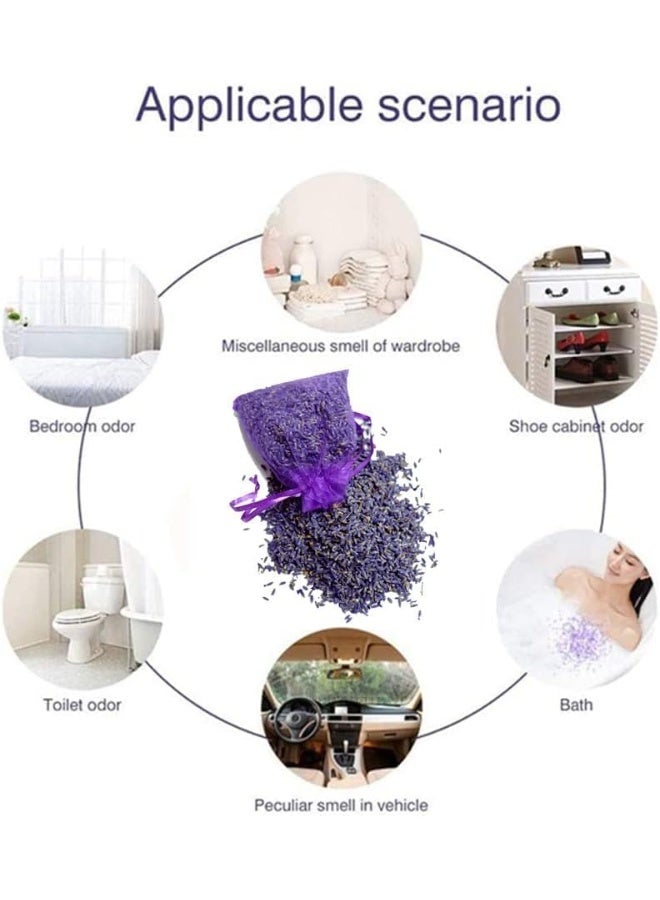 Applicable scenario

Miscellaneous smell of wardrobe

Bedroom odor

Shoe cabinet odor

Toilet odor

Bath

Peculiar smell in vehicle