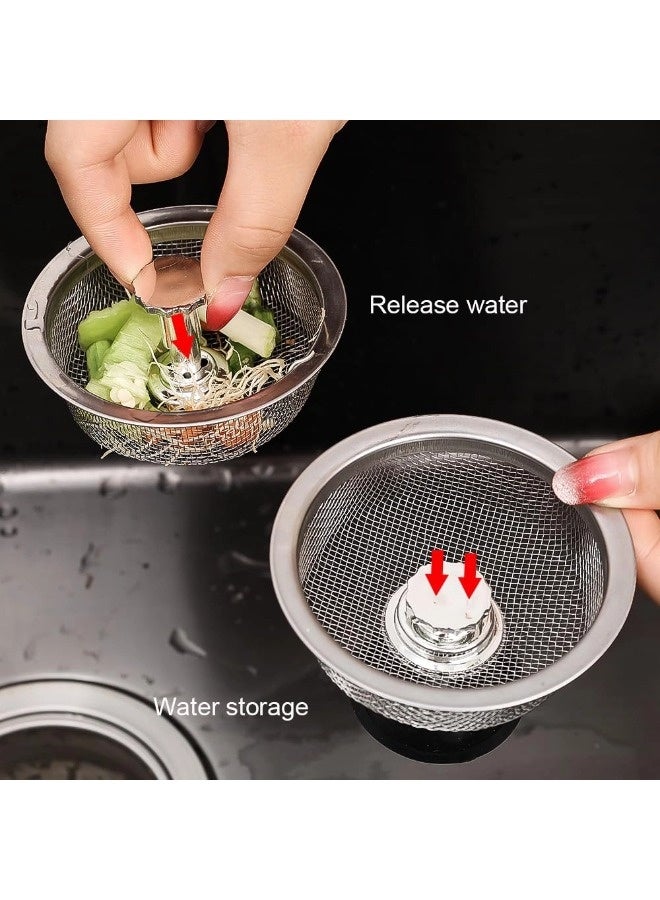 Release water

Water storage