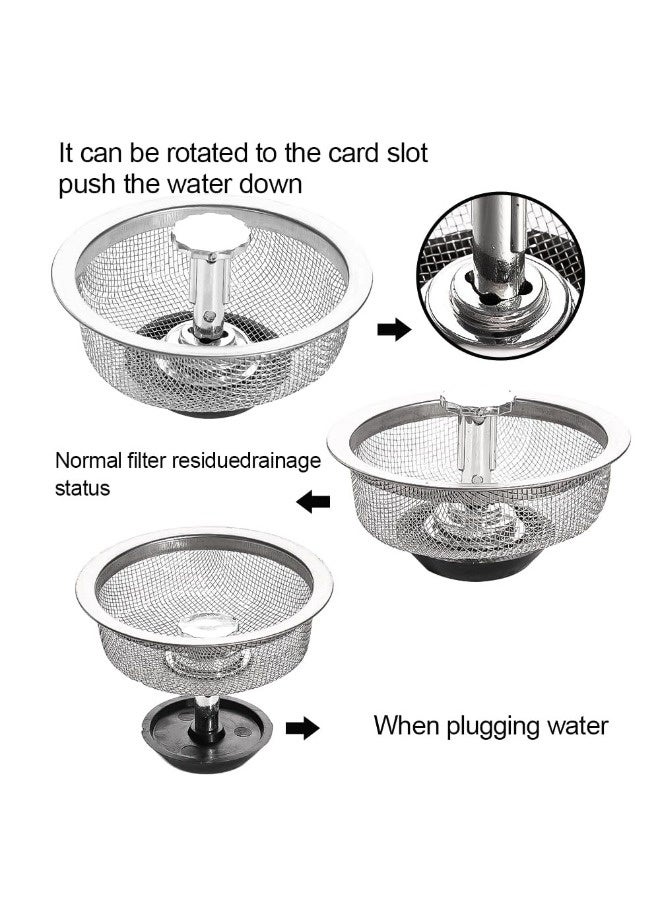 It can be rotated to the card slot push the water down

Normal filter residuedrainage status

When plugging water