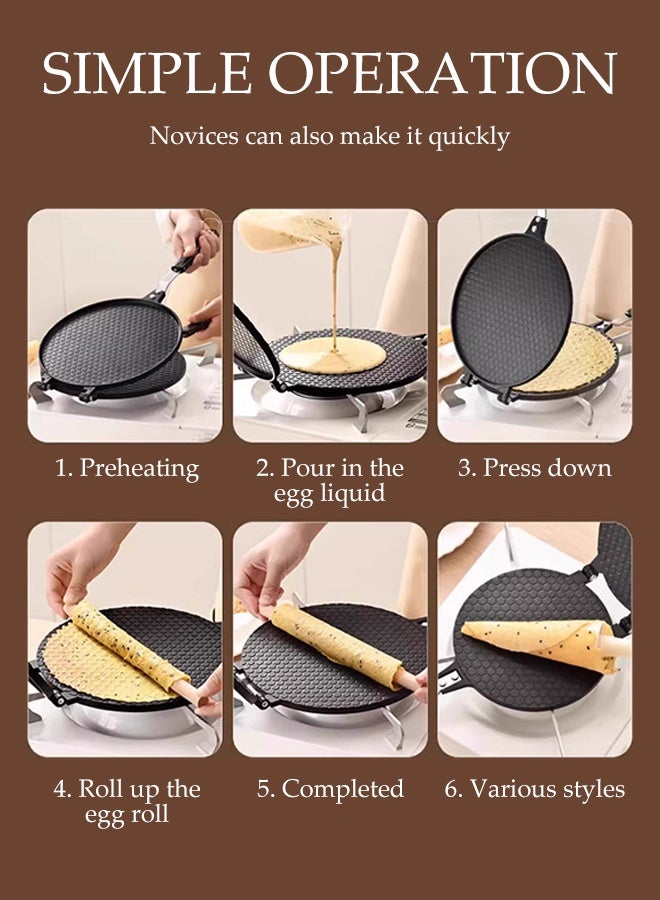 SIMPLE OPERATION

Novices can also make it quickly

1. Preheating

2. Pour in the egg liquid

3. Press down

4. Roll up the egg roll

5. Completed

6. Various styles