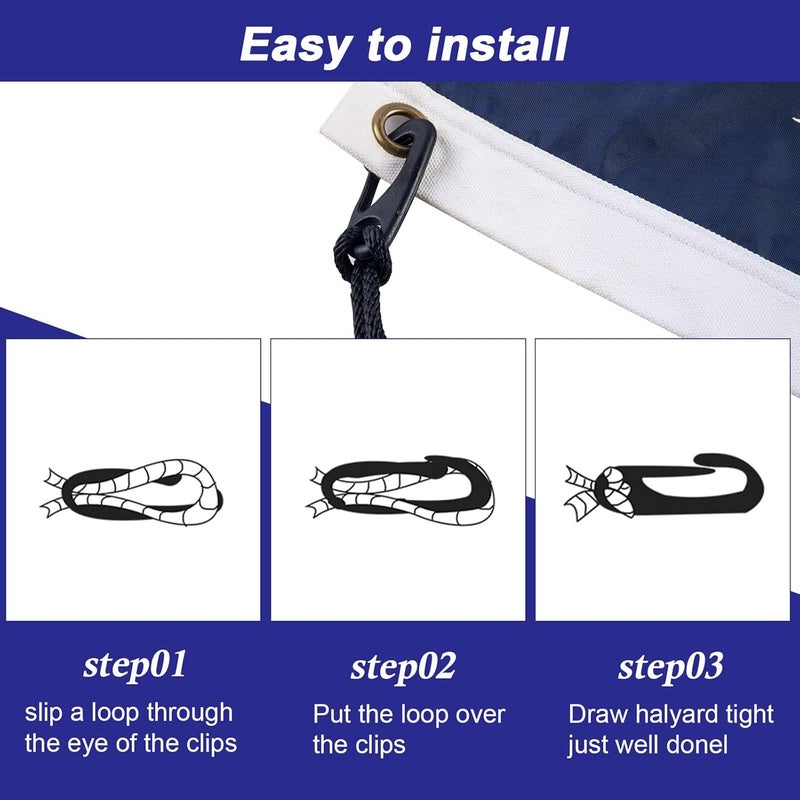 Easy to install

step01
slip a loop through the eye of the clips

step02
Put the loop over the clips

step03
Draw halyard tight just well donel