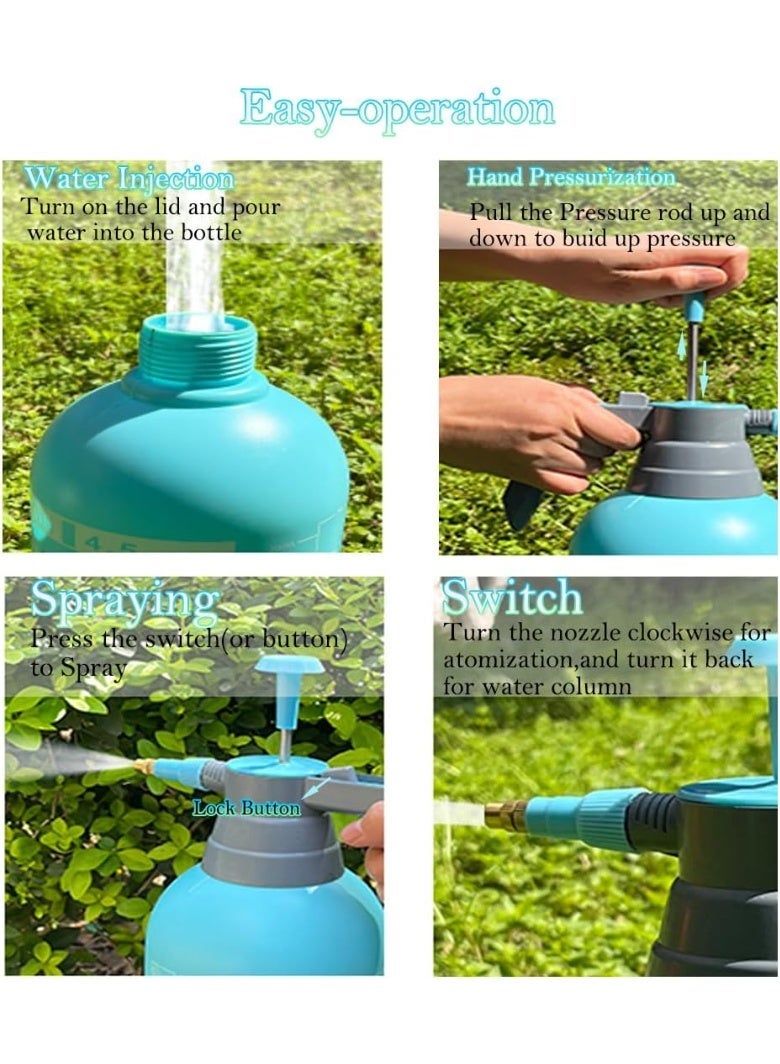 Easy-operation

Water Injection
Turn on the lid and pour water into the bottle

Hand Pressurization
Pull the Pressure rod up and down to buid up pressure

Spraying
Press the switch(or button) to Spray

Lock Button

Switch
Turn the nozzle clockwise for atomization,and turn it back for water column