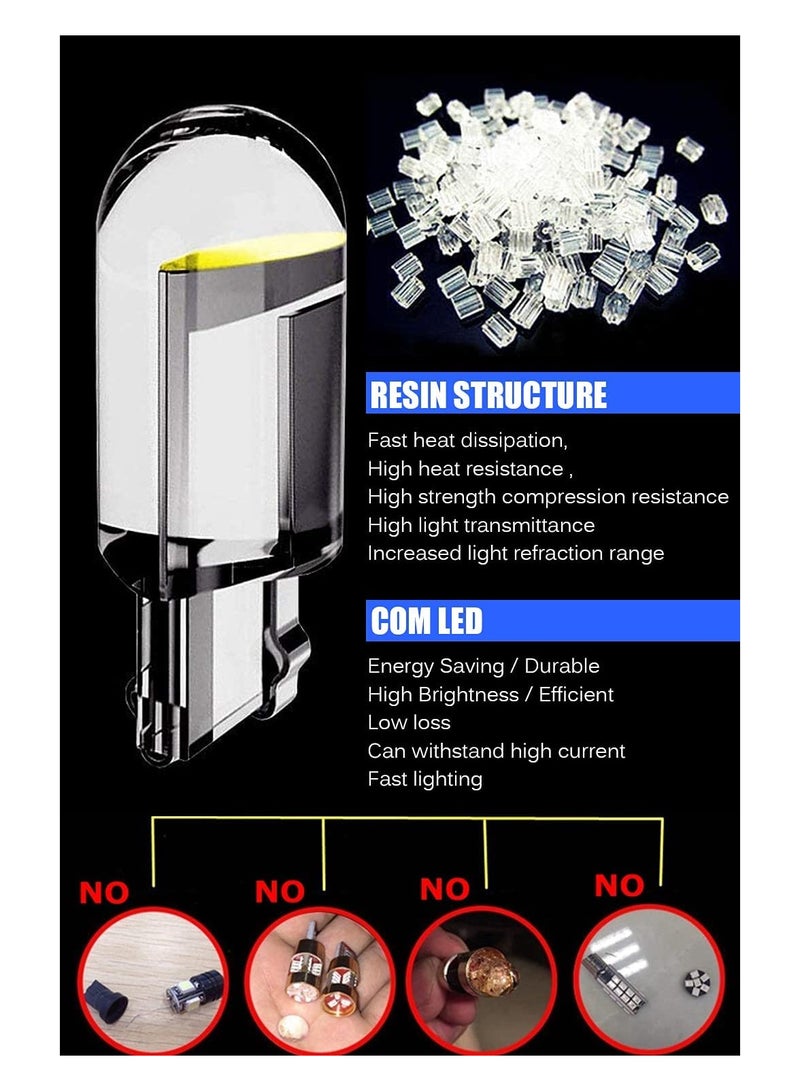 RESIN STRUCTURE

Fast heat dissipation,
High heat resistance ,
High strength compression resistance
High light transmittance
Increased light refraction range

COM LED

Energy Saving / Durable
High Brightness / Efficient
Low loss
Can withstand high current
Fast lighting

NO

NO

NO

NO