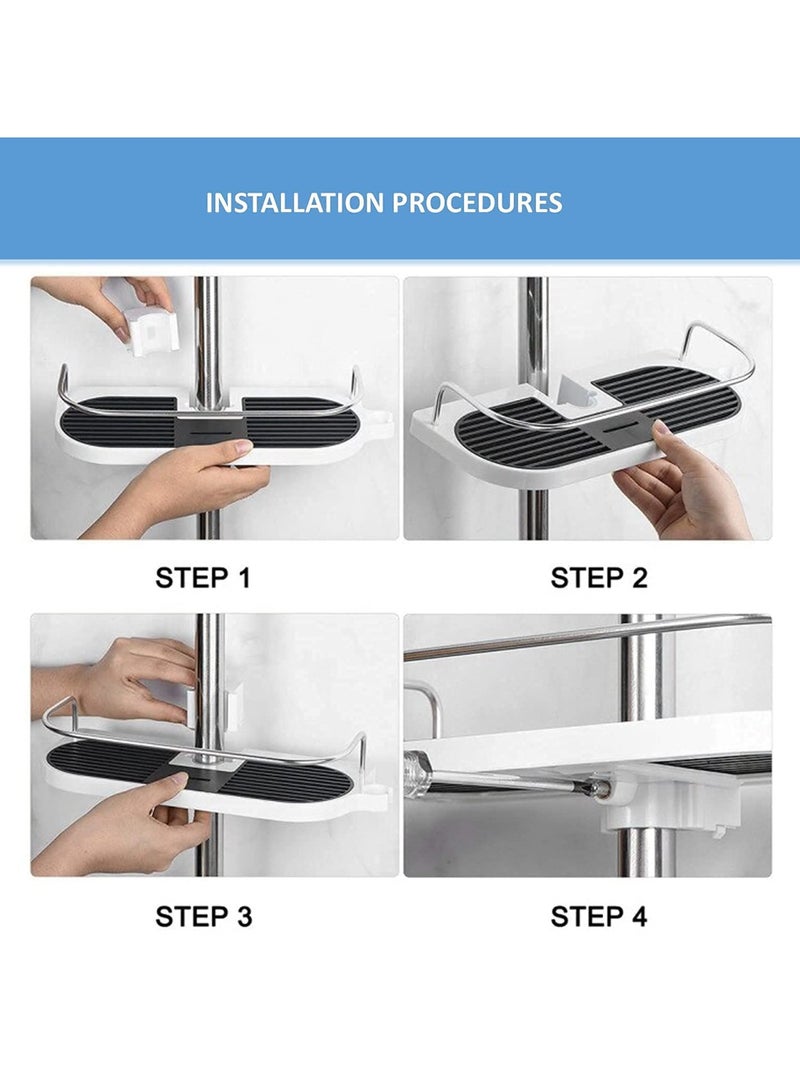 INSTALLATION PROCEDURES

STEP 1

STEP 2

STEP 3

STEP 4