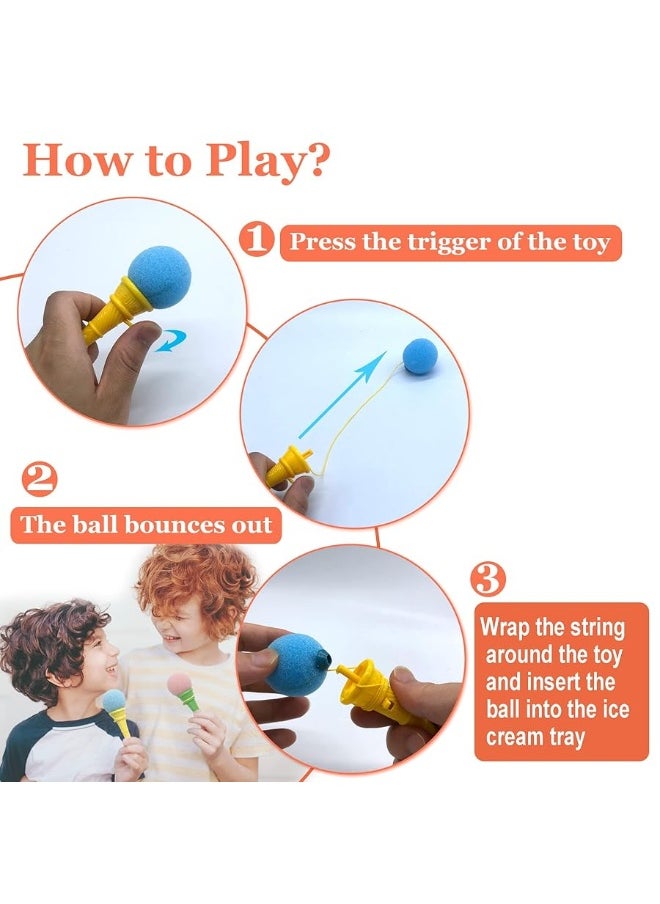 How to Play?

1 Press the trigger of the toy

2 The ball bounces out

3 Wrap the string around the toy and insert the ball into the ice cream tray