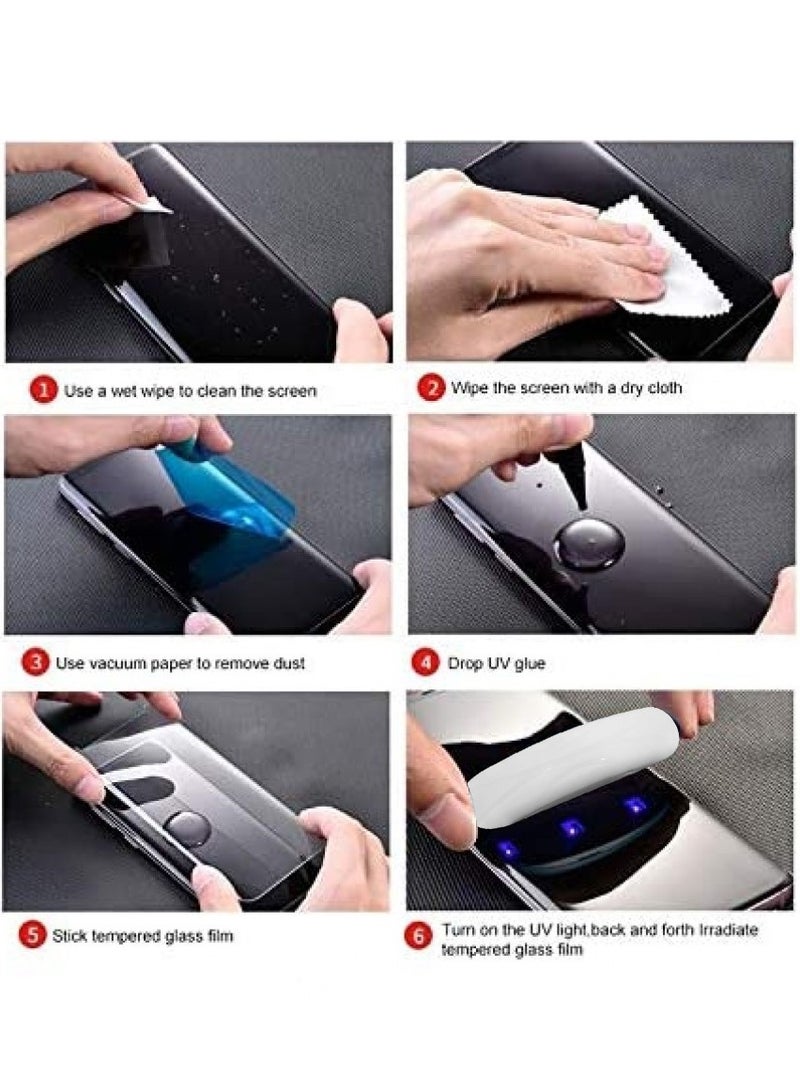 1 Use a wet wipe to clean the screen

2 Wipe the screen with a dry cloth

3 Use vacuum paper to remove dust

4 Drop UV glue

5 Stick tempered glass film

6 Turn on the UV light,back and forth Irradiate tempered glass film