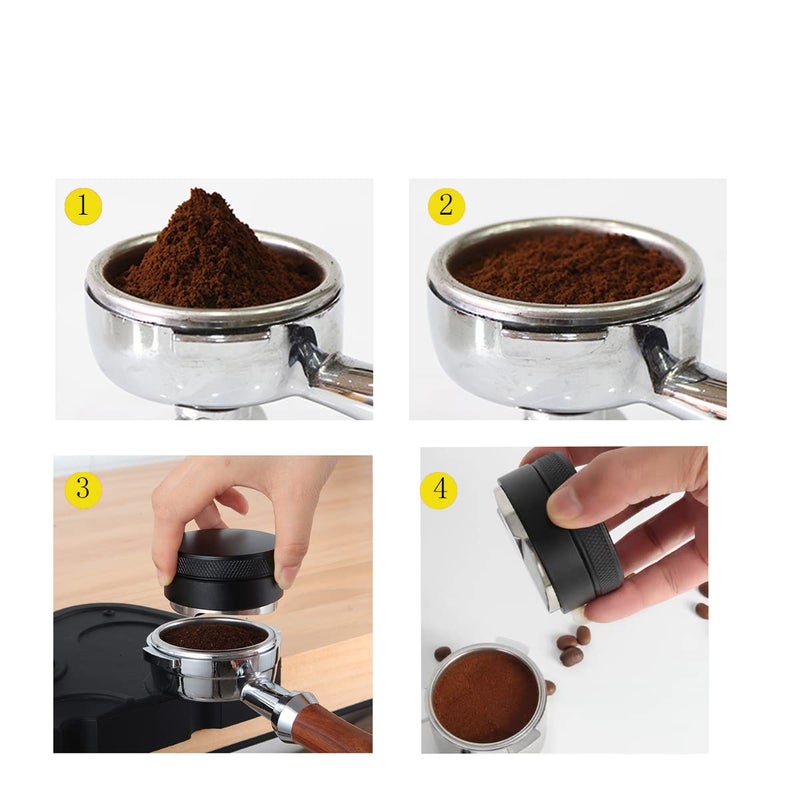 1

2

3

4