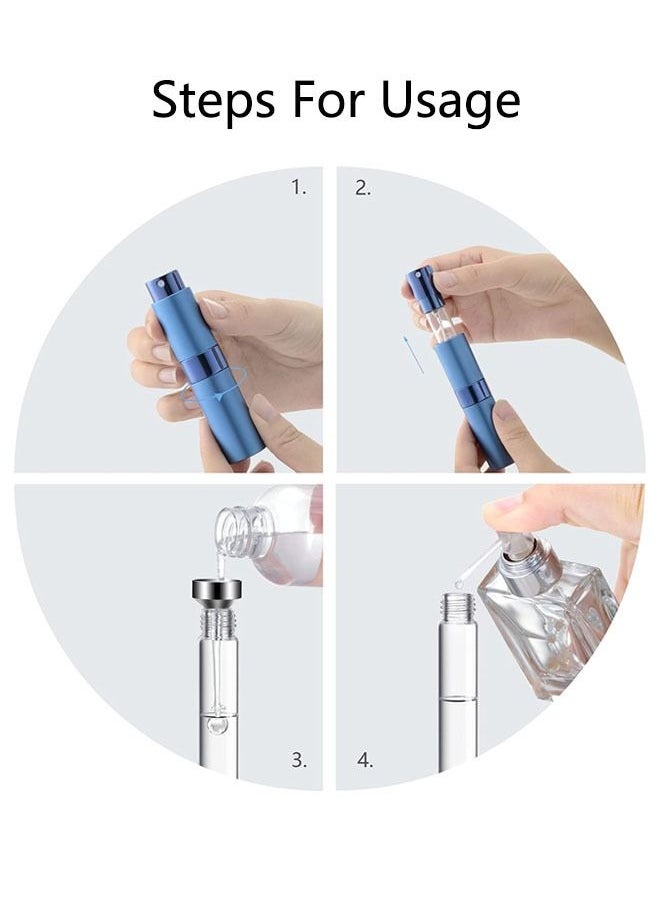 Steps For Usage

1.

2.

3.

4.