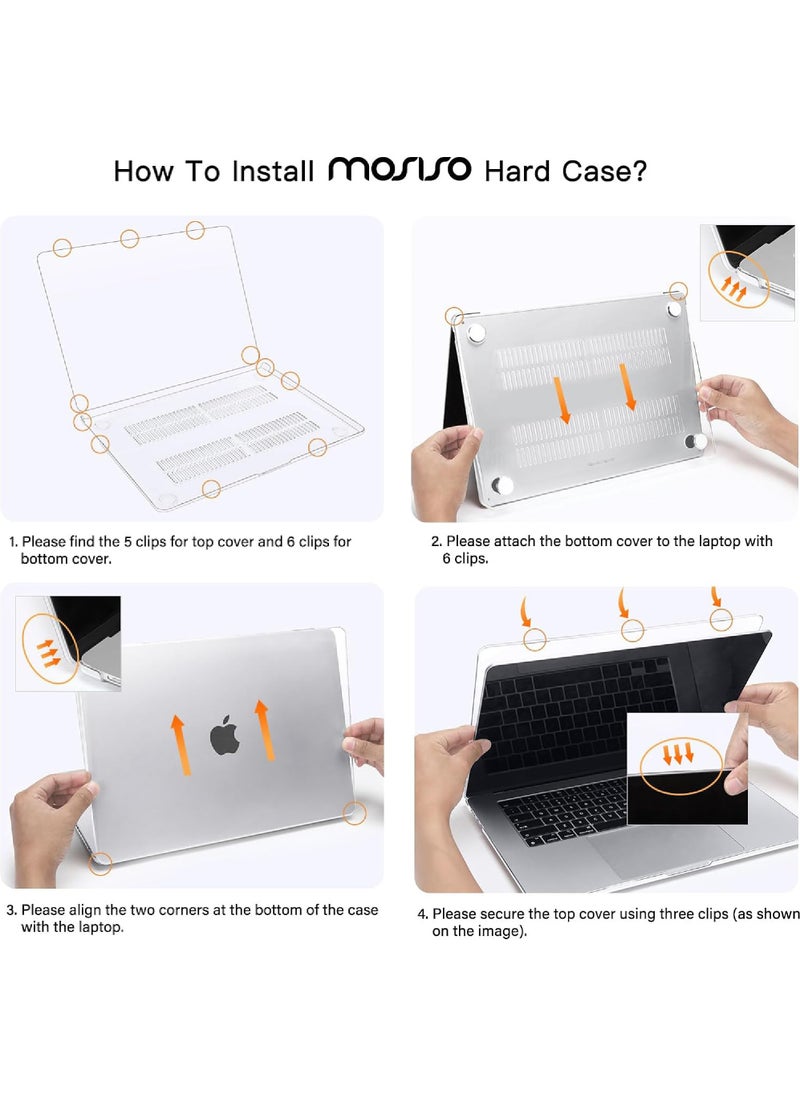 How To Install MOSISO Hard Case?

1. Please find the 5 clips for top cover and 6 clips for bottom cover.

2. Please attach the bottom cover to the laptop with 6 clips.

3. Please align the two corners at the bottom of the case with the laptop.

4. Please secure the top cover using three clips (as shown on the image).