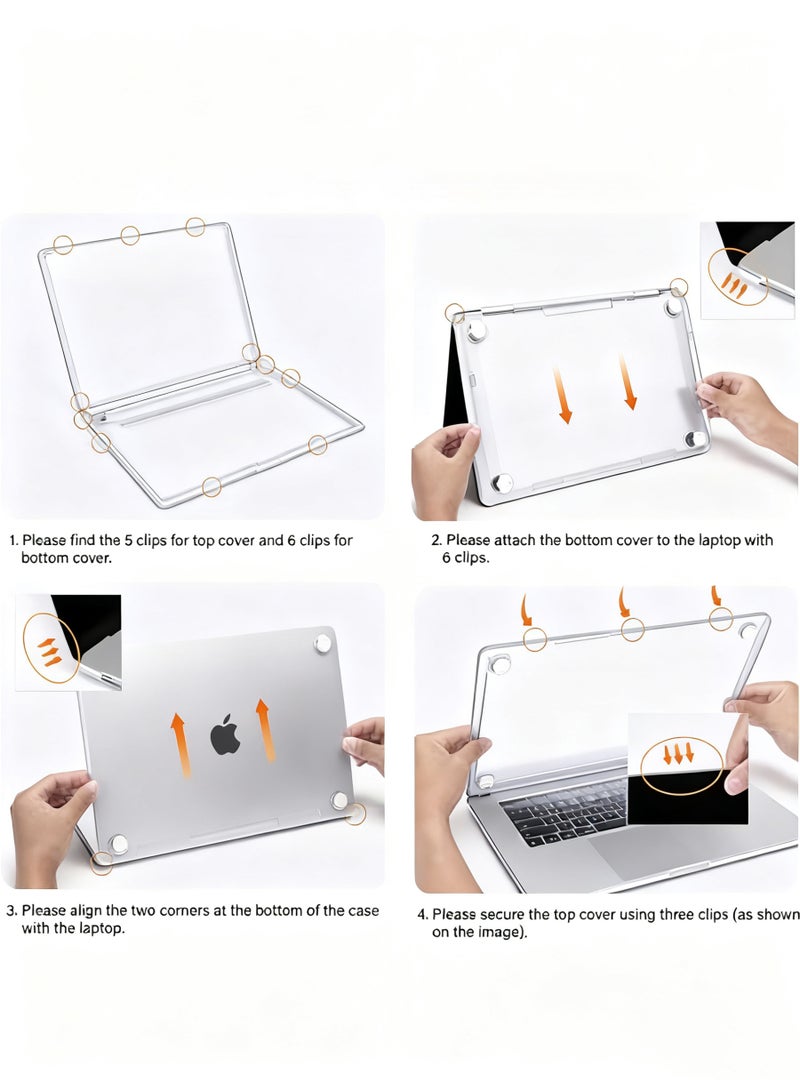 1. Please find the 5 clips for top cover and 6 clips for bottom cover.

2. Please attach the bottom cover to the laptop with 6 clips.

3. Please align the two corners at the bottom of the case with the laptop.

4. Please secure the top cover using three clips (as shown on the image).