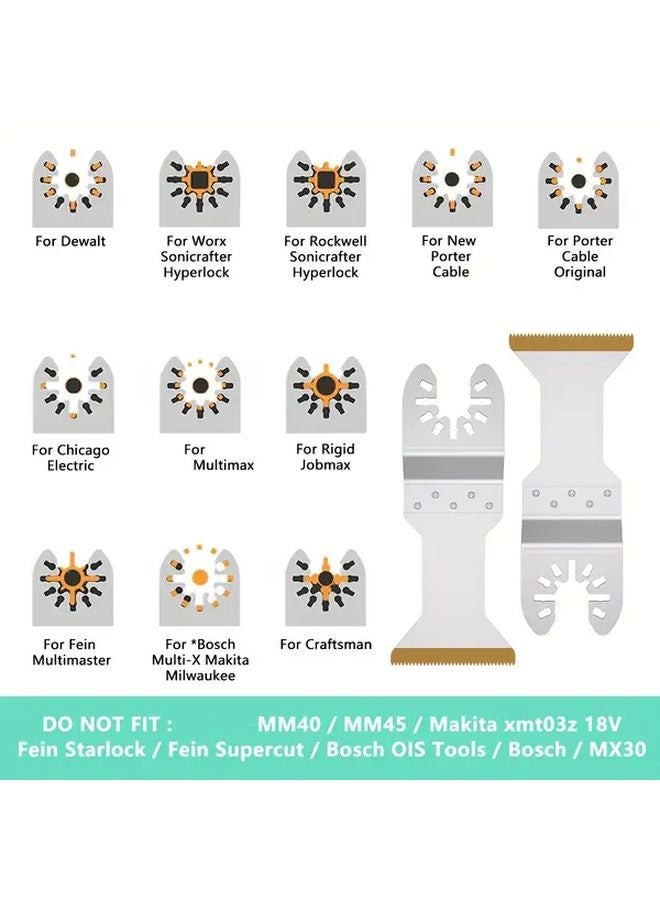 For Dewalt

For Worx Sonicrafter Hyperlock

For Rockwell Sonicrafter Hyperlock

For New Porter Cable

For Porter Cable Original

For Chicago Electric

For Multimax

For Rigid Jobmax

For Fein Multimaster

For *Bosch Multi-X Makita Milwaukee

For Craftsman

DO NOT FIT : MM40 / MM45 / Makita xmt03z 18V
Fein Starlock / Fein Supercut / Bosch OIS Tools / Bosch / MX30