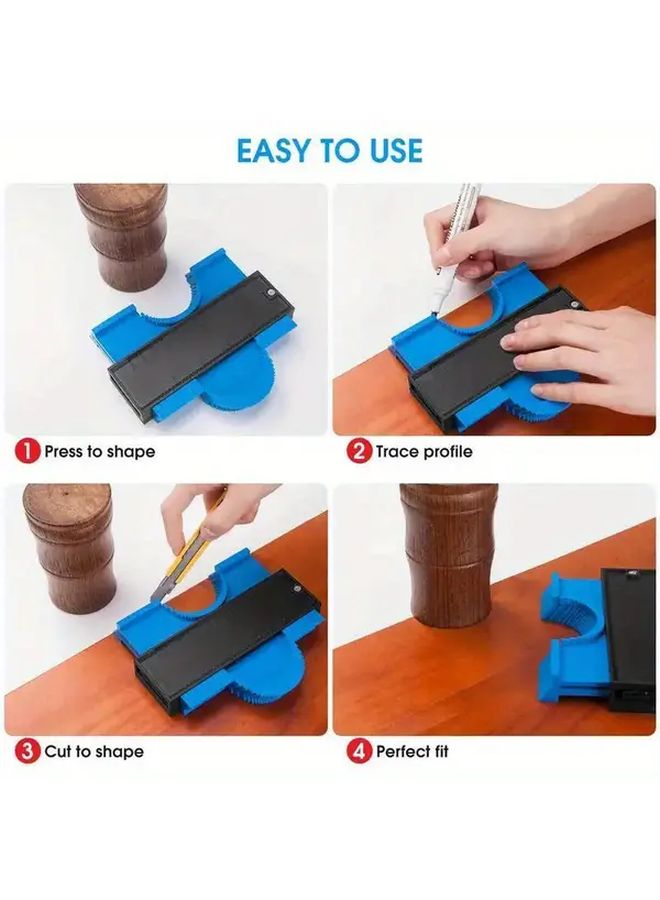 EASY TO USE

1 Press to shape

2 Trace profile

3 Cut to shape

4 Perfect fit